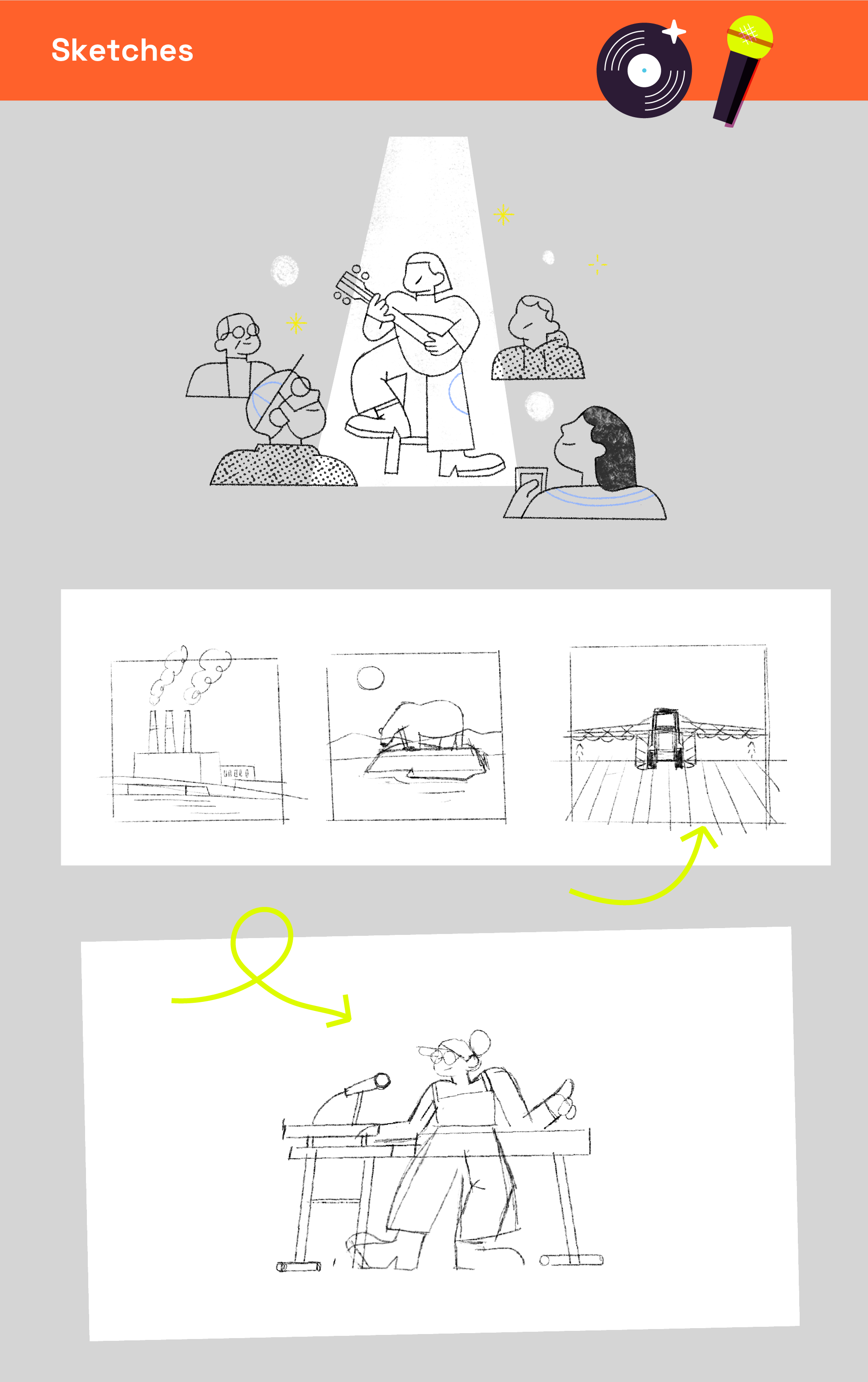 Sketches