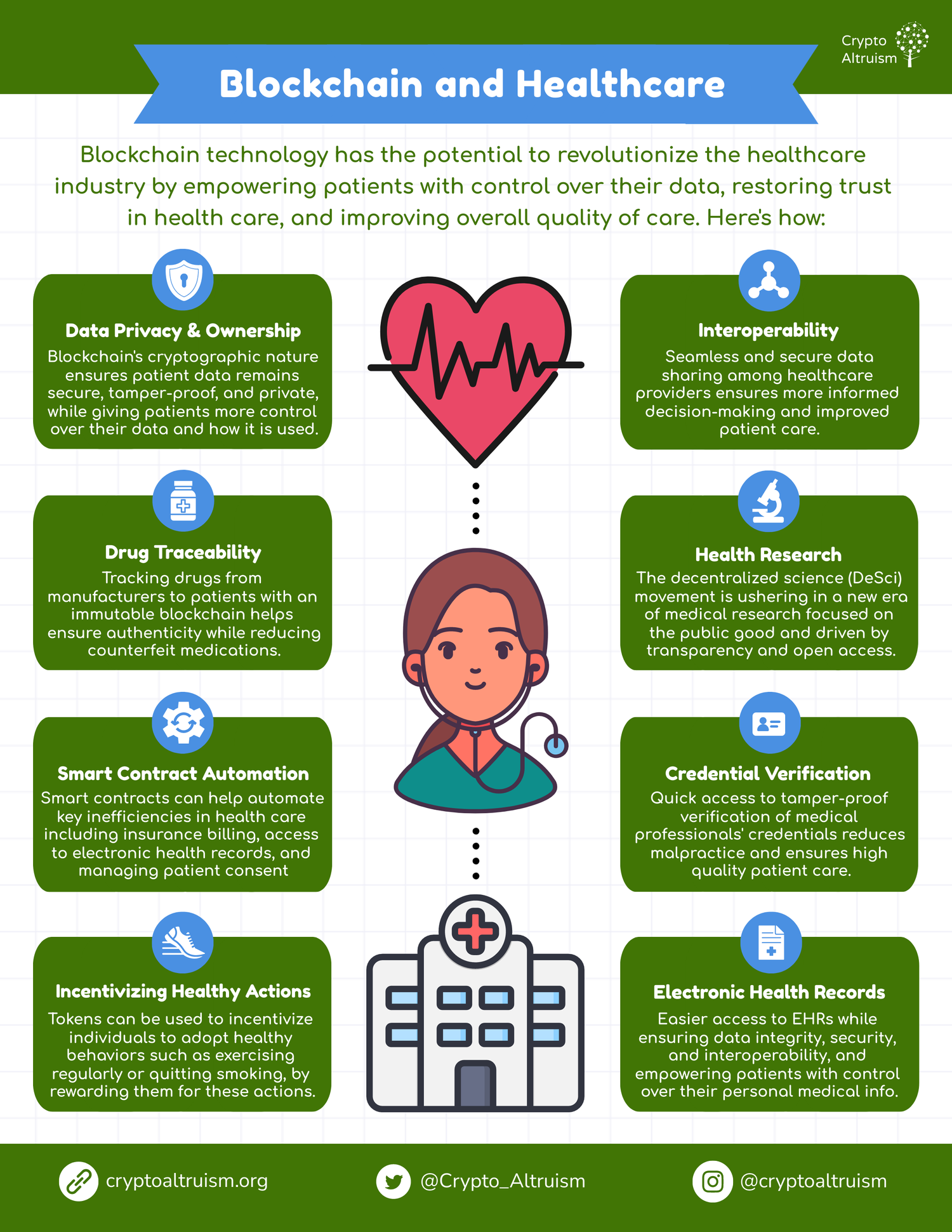 Crypto Altruism

Blockchain and Healthcare

Blockchain technology has the potential to revolutionize the healthcare industry by empowering patients with control over their data, restoring trust in health care, and improving overall quality of care. Here's how:

Data Privacy & Ownership
Blockchain's cryptographic nature ensures patient data remains secure, tamper-proof, and private, while giving patients more control over their data and how it is used.

Drug Traceability
Tracking drugs from manufacturers to patients with an immutable blockchain helps ensure authenticity while reducing counterfeit medications.

Smart Contract Automation
Smart contracts can help automate key inefficiencies in health care including insurance billing, access to electronic health records, and managing patient consent

Incentivizing Healthy Actions
Tokens can be used to incentivize individuals to adopt healthy behaviors such as exercising regularly or quitting smoking, by rewarding them for these actions.

Interoperability
Seamless and secure data sharing among healthcare providers ensures more informed decision-making and improved patient care.

Health Research
The decentralized science (DeSci) movement is ushering in a new era of medical research focused on the public good and driven by transparency and open access.

Credential Verification
Quick access to tamper-proof verification of medical professionals' credentials reduces malpractice and ensures high quality patient care.

Electronic Health Records
Easier access to EHRs while ensuring data integrity, security, and interoperability, and empowering patients with control over their personal medical info.

cryptoaltruism.org
@Crypto_Altruism
@cryptoaltruism