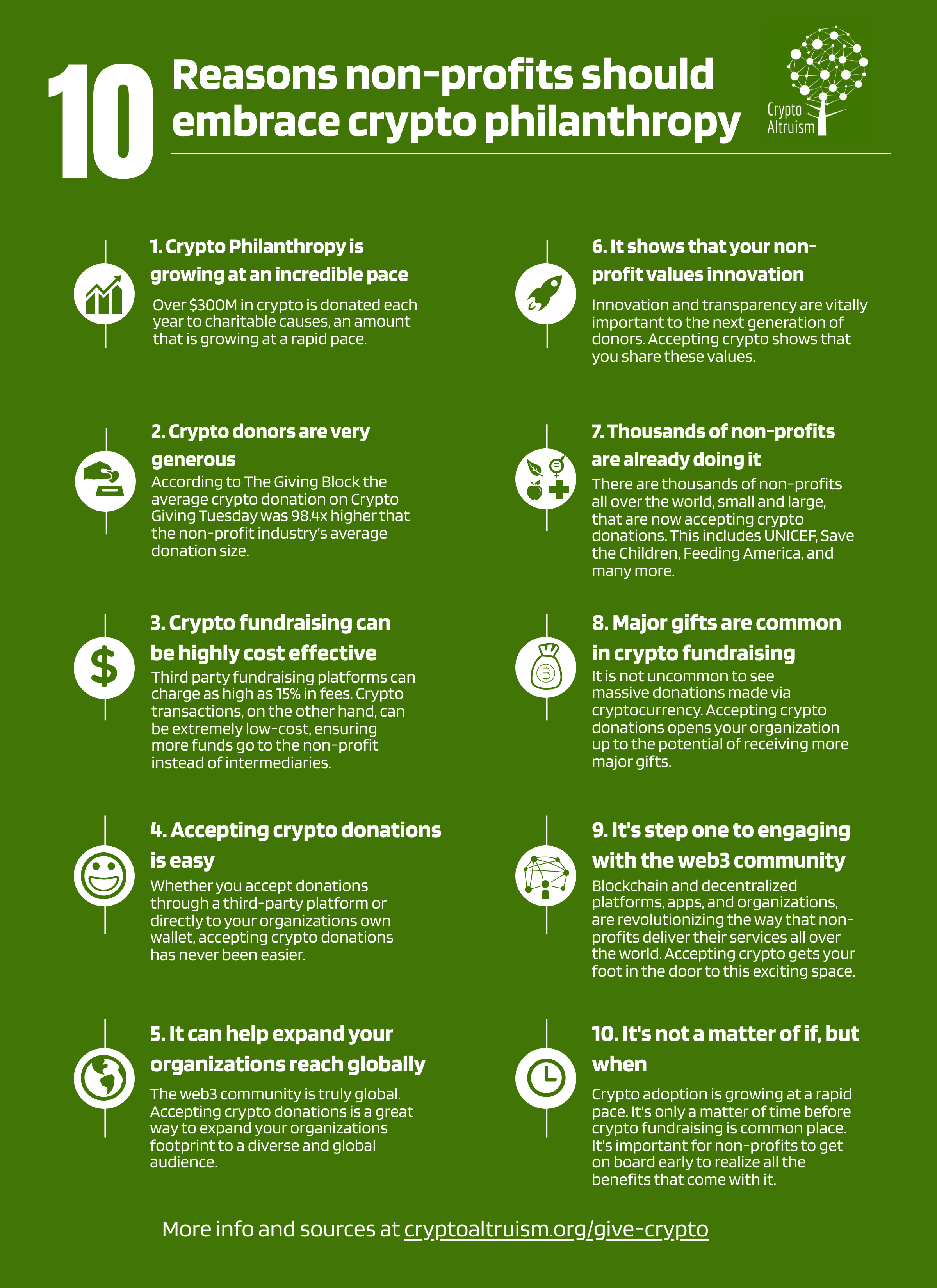 10 Reasons non-profits should embrace crypto philanthropy

Crypto Altruism

1. Crypto Philanthropy is growing at an incredible pace

Over $300M in crypto is donated each year to charitable causes, an amount that is growing at a rapid pace.

2. Crypto donors are very generous

According to The Giving Block the average crypto donation on Crypto Giving Tuesday was 98.4x higher that the non-profit industry's average donation size.

3. Crypto fundraising can be highly cost effective

Third party fundraising platforms can charge as high as 15% in fees. Crypto transactions, on the other hand, can be extremely low-cost, ensuring more funds go to the non-profit instead of intermediaries.

4. Accepting crypto donations is easy

Whether you accept donations through a third-party platform or directly to your organizations own wallet, accepting crypto donations has never been easier.

5. It can help expand your organizations reach globally

The web3 community is truly global. Accepting crypto donations is a great way to expand your organizations footprint to a diverse and global audience.

6. It shows that your non-profit values innovation

Innovation and transparency are vitally important to the next generation of donors. Accepting crypto shows that you share these values.

7. Thousands of non-profits are already doing it

There are thousands of non-profits all over the world, small and large, that are now accepting crypto donations. This includes UNICEF, Save the Children, Feeding America, and many more.

8. Major gifts are common in crypto fundraising

It is not uncommon to see massive donations made via cryptocurrency. Accepting crypto donations opens your organization up to the potential of receiving more major gifts.

9. It's step one to engaging with the web3 community

Blockchain and decentralized platforms, apps, and organizations, are revolutionizing the way that non-profits deliver their services all over the world. Accepting crypto gets your foot in the door to this exciting space.

10. It's not a matter of if, but when

Crypto adoption is growing at a rapid pace. It's only a matter of time before crypto fundraising is common place. It's important for non-profits to get on board early to realize all the benefits that come with it.

More info and sources at cryptoaltruism.org/give-crypto