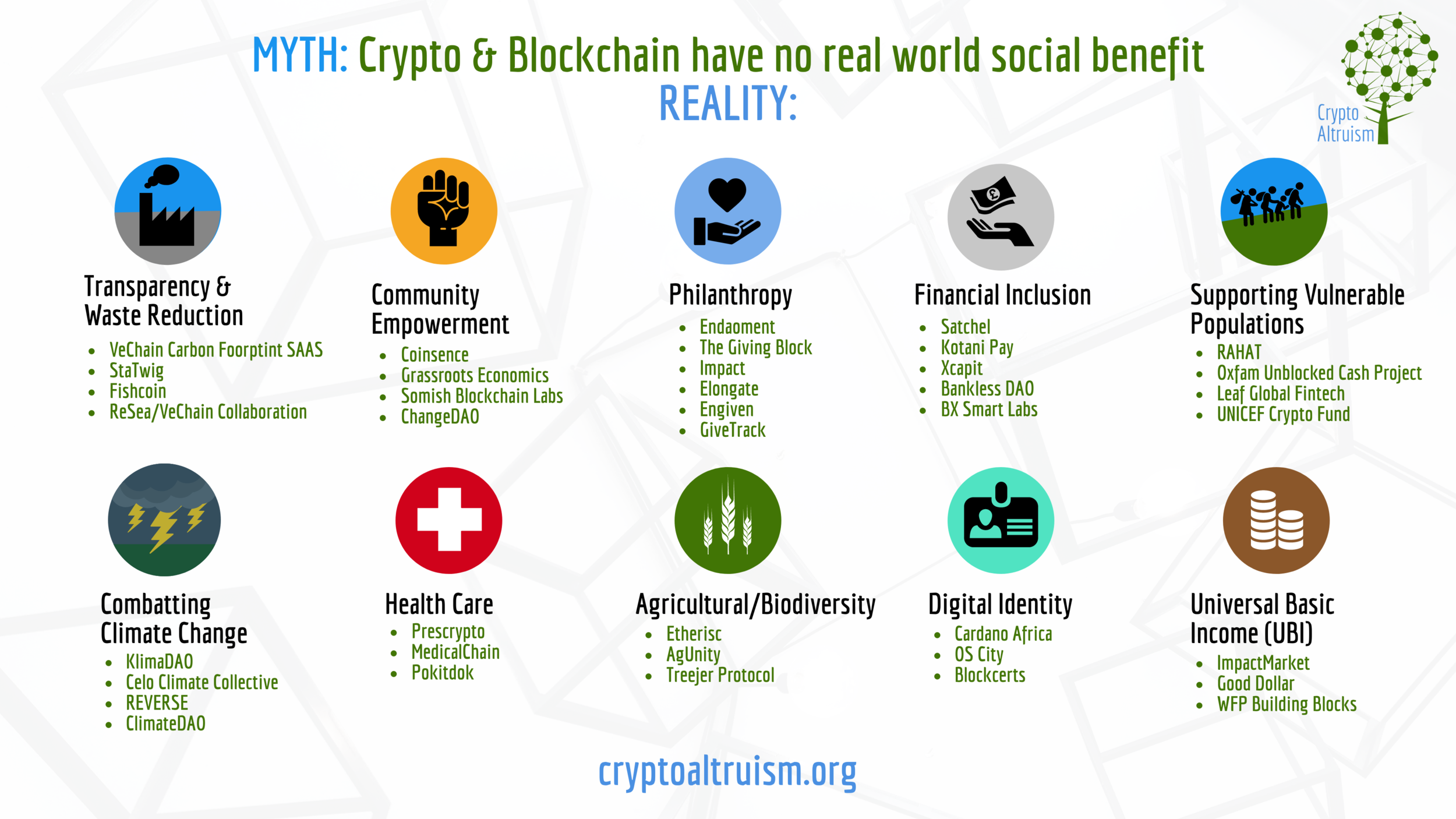 MYTH: Crypto & Blockchain have no real world social benefit
REALITY:

Crypto Altruism

Transparency & Waste Reduction
- VeChain Carbon Foorptint SAAS
- StaTwig
- Fishcoin
- ReSea/VeChain Collaboration

Community Empowerment
- Coinsence
- Grassroots Economics
- Somish Blockchain Labs
- ChangeDAO

Philanthropy
- Endaoment
- The Giving Block
- Impact
- Elongate
- Engiven
- GiveTrack

Financial Inclusion
- Satchel
- Kotani Pay
- Xcapit
- Bankless DAO
- BX Smart Labs

Supporting Vulnerable Populations
- RAHAT
- Oxfam Unblocked Cash Project
- Leaf Global Fintech
- UNICEF Crypto Fund

Combatting Climate Change
- KlimaDAO
- Celo Climate Collective
- REVERSE
- ClimateDAO

Health Care
- Prescrypto
- MedicalChain
- Pokitdok

Agricultural/Biodiversity
- Etherisc
- AgUnity
- Treejer Protocol

Digital Identity
- Cardano Africa
- OS City
- Blockcerts

Universal Basic Income (UBI)
- ImpactMarket
- Good Dollar
- WFP Building Blocks

cryptoaltruism.org