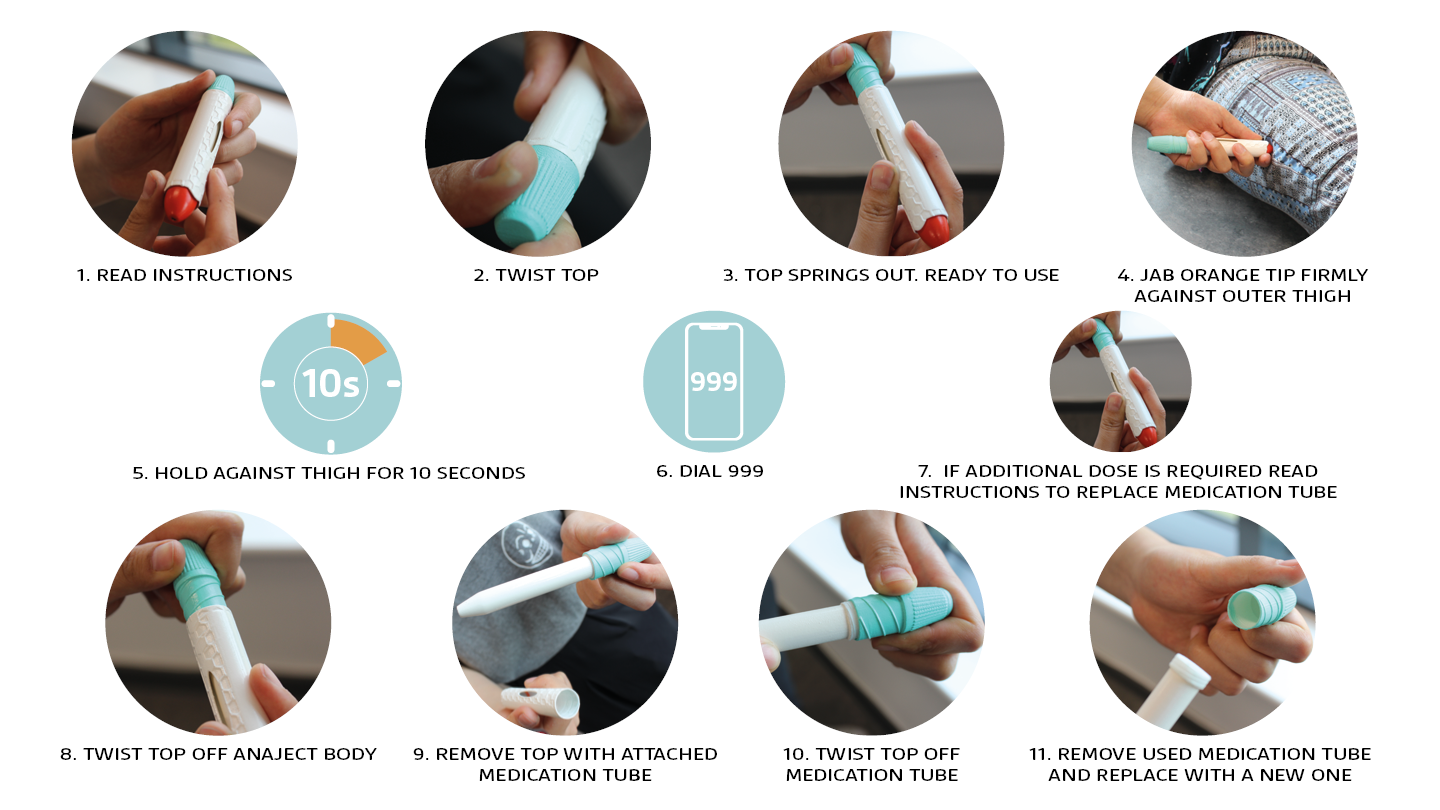 1. READ INSTRUCTIONS

2. TWIST TOP

3. TOP SPRINGS OUT. READY TO USE

4. JAB ORANGE TIP FIRMLY AGAINST OUTER THIGH

10s

5. HOLD AGAINST THIGH FOR 10 SECONDS

999

6. DIAL 999

7. IF ADDITIONAL DOSE IS REQUIRED READ INSTRUCTIONS TO REPLACE MEDICATION TUBE

8. TWIST TOP OFF ANAJECT BODY

9. REMOVE TOP WITH ATTACHED MEDICATION TUBE

10. TWIST TOP OFF MEDICATION TUBE

11. REMOVE USED MEDICATION TUBE AND REPLACE WITH A NEW ONE