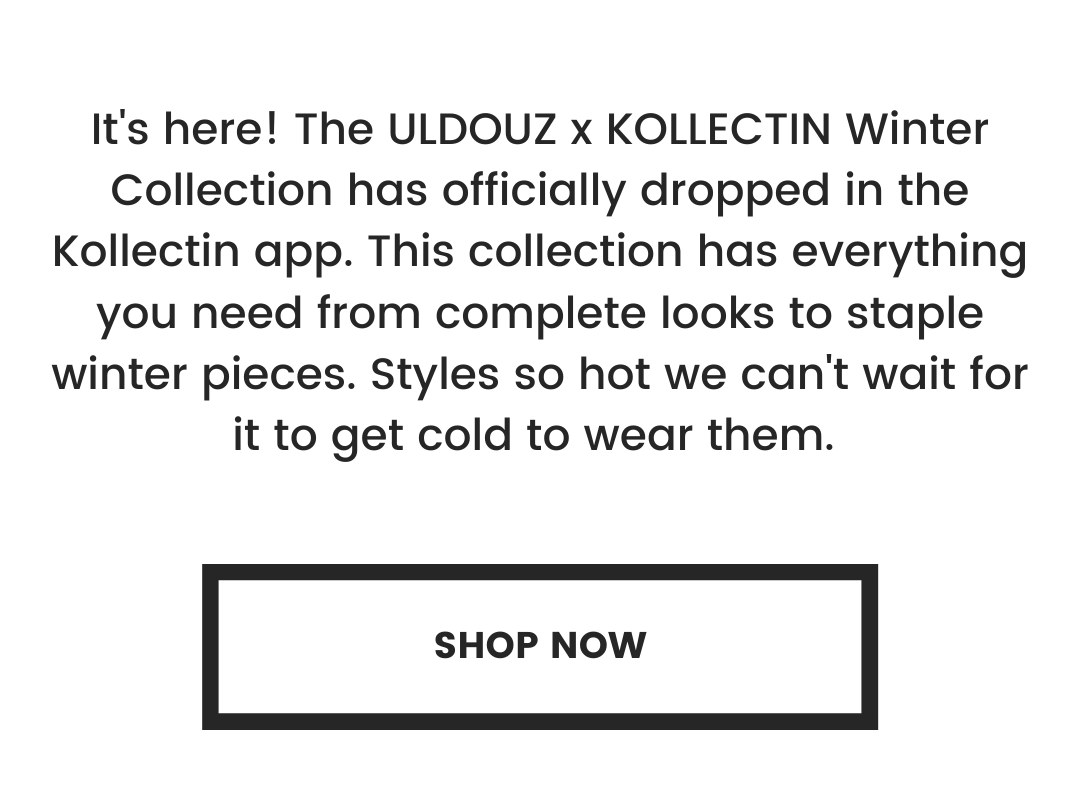 It's here! The ULDOUZ x KOLLECTIN Winter Collection has officially dropped in the Kollectin app. This collection has everything you need from complete looks to staple winter pieces. Styles so hot we can't wait for it to get cold to wear them.

SHOP NOW