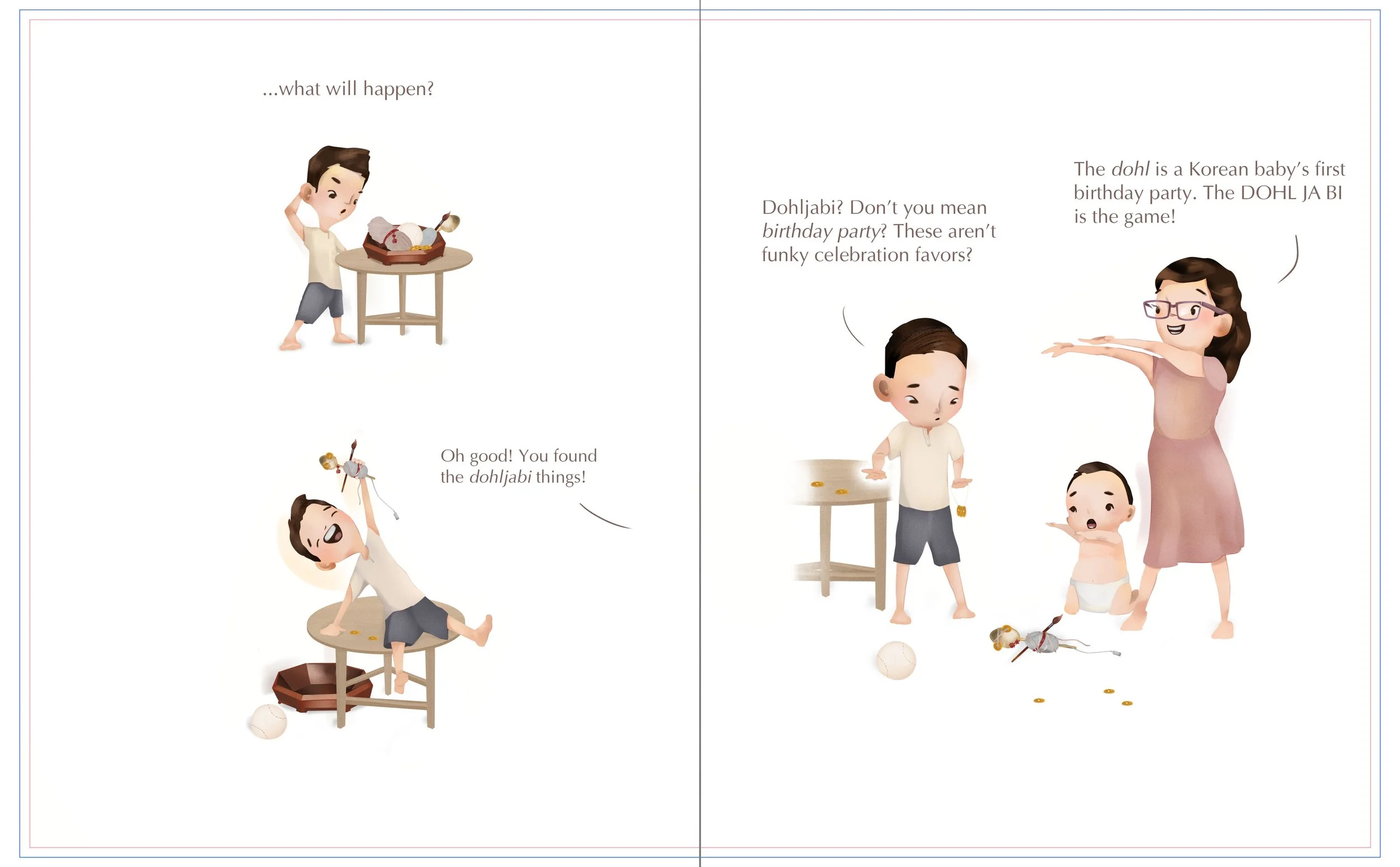 ...what will happen?

Oh good! You found the dohljabi things!

Dohljabi? Don't you mean birthday party? These aren't funky celebration favors?

The dohl is a Korean baby's first birthday party. The DOHL JA BI is the game!