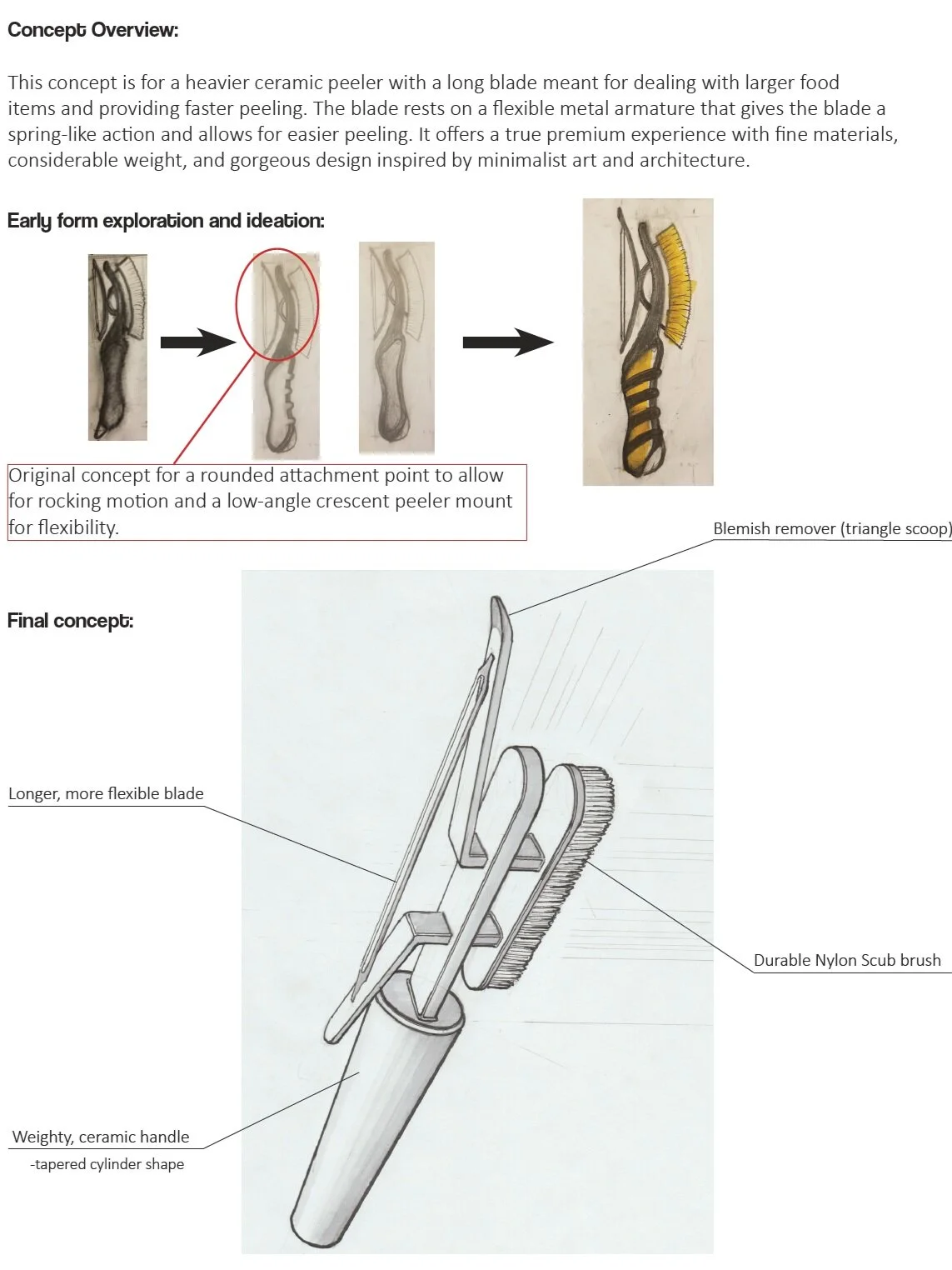 Concept Overview:

This concept is for a heavier ceramic peeler with a long blade meant for dealing with larger food items and providing faster peeling. The blade rests on a flexible metal armature that gives the blade a spring-like action and allows for easier peeling. It offers a true premium experience with fine materials, considerable weight, and gorgeous design inspired by minimalist art and architecture.

Early form exploration and ideation:

Original concept for a rounded attachment point to allow for rocking motion and a low-angle crescent peeler mount for flexibility.

Blemish remover (triangle scoop)

Final concept:

Longer, more flexible blade

Durable Nylon Scub brush

Weighty, ceramic handle
-tapered cylinder shape