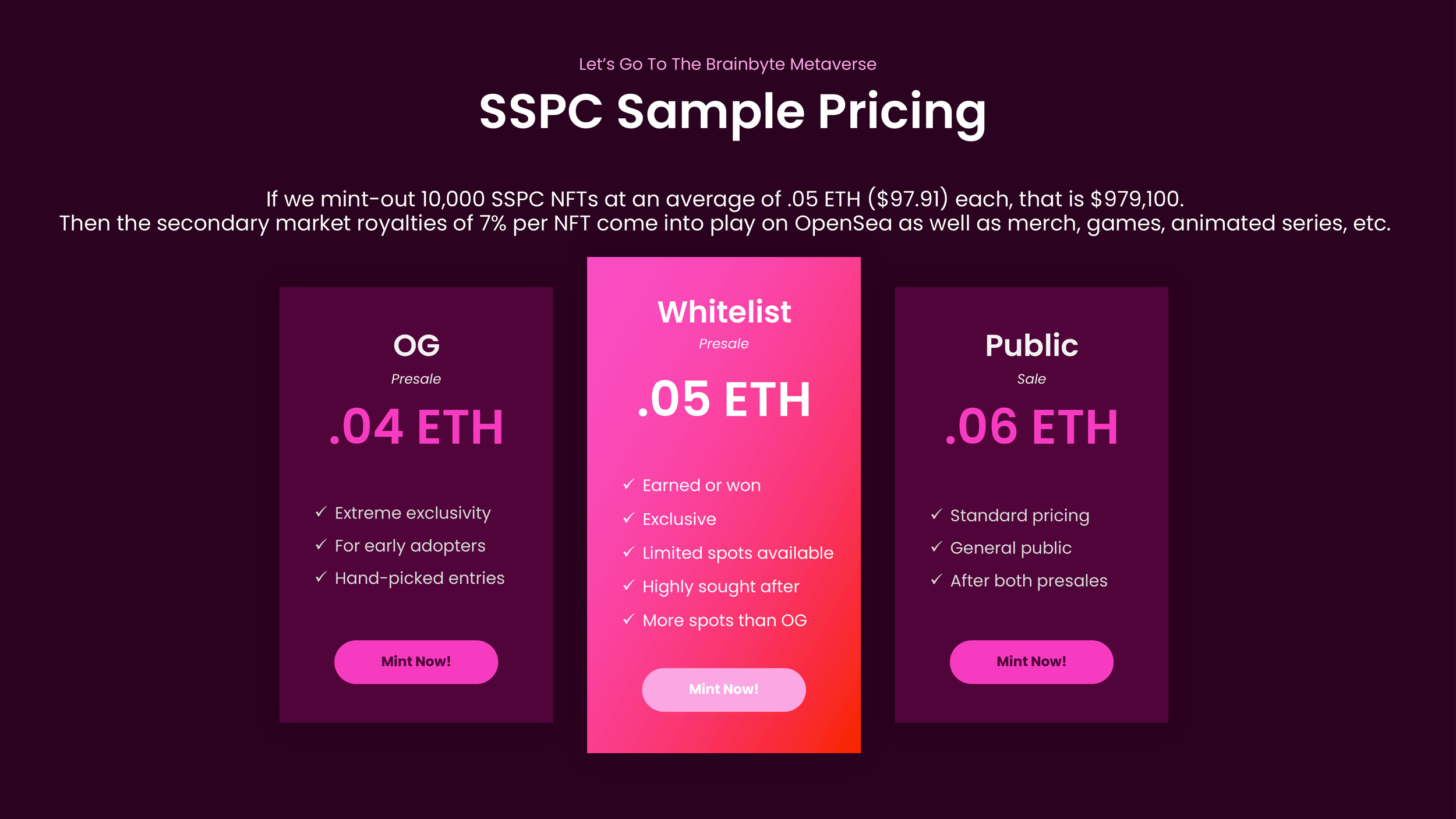 Let's Go To The Brainbyte Metaverse

SSPC Sample Pricing

If we mint-out 10,000 SSPC NFTs at an average of .05 ETH ($97.91) each, that is $979,100.
Then the secondary market royalties of 7% per NFT come into play on OpenSea as well as merch, games, animated series, etc.

OG

Presale

.04 ETH

✓ Extreme exclusivity
✓ For early adopters
✓ Hand-picked entries

Mint Now!

Whitelist

Presale

.05 ETH

✓ Earned or won
✓ Exclusive
✓ Limited spots available
✓ Highly sought after
✓ More spots than OG

Mint Now!

Public

Sale

.06 ETH

✓ Standard pricing
✓ General public
✓ After both presales

Mint Now!