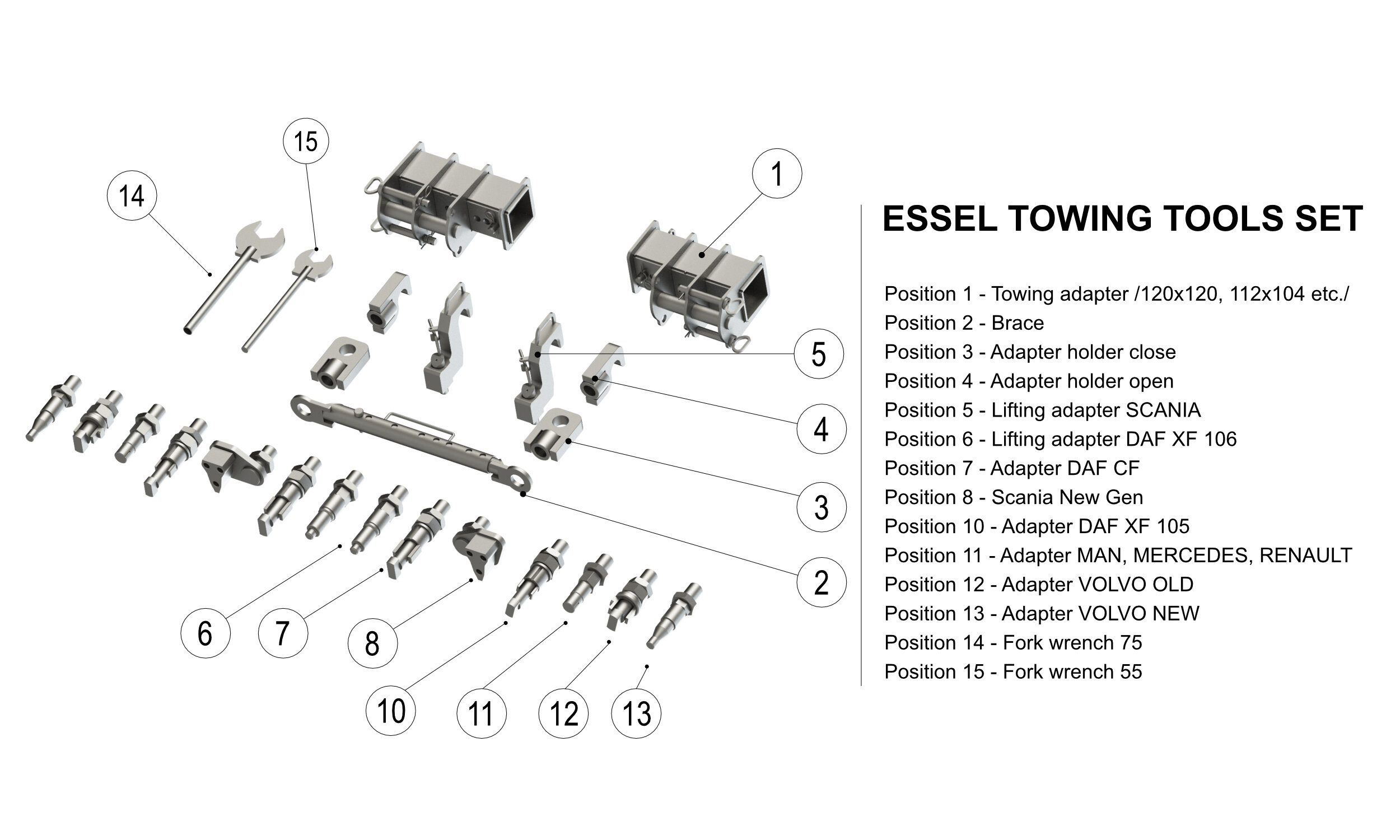 15
14
1
5
4
3
2
6
7
8
10
11
12
13

ESSEL TOWING TOOLS SET

Position 1 - Towing adapter /120x120, 112x104 etc./
Position 2 - Brace
Position 3 - Adapter holder close
Position 4 - Adapter holder open
Position 5 - Lifting adapter SCANIA
Position 6 - Lifting adapter DAF XF 106
Position 7 - Adapter DAF CF
Position 8 - Scania New Gen
Position 10 - Adapter DAF XF 105
Position 11 - Adapter MAN, MERCEDES, RENAULT
Position 12 - Adapter VOLVO OLD
Position 13 - Adapter VOLVO NEW
Position 14 - Fork wrench 75
Position 15 - Fork wrench 55