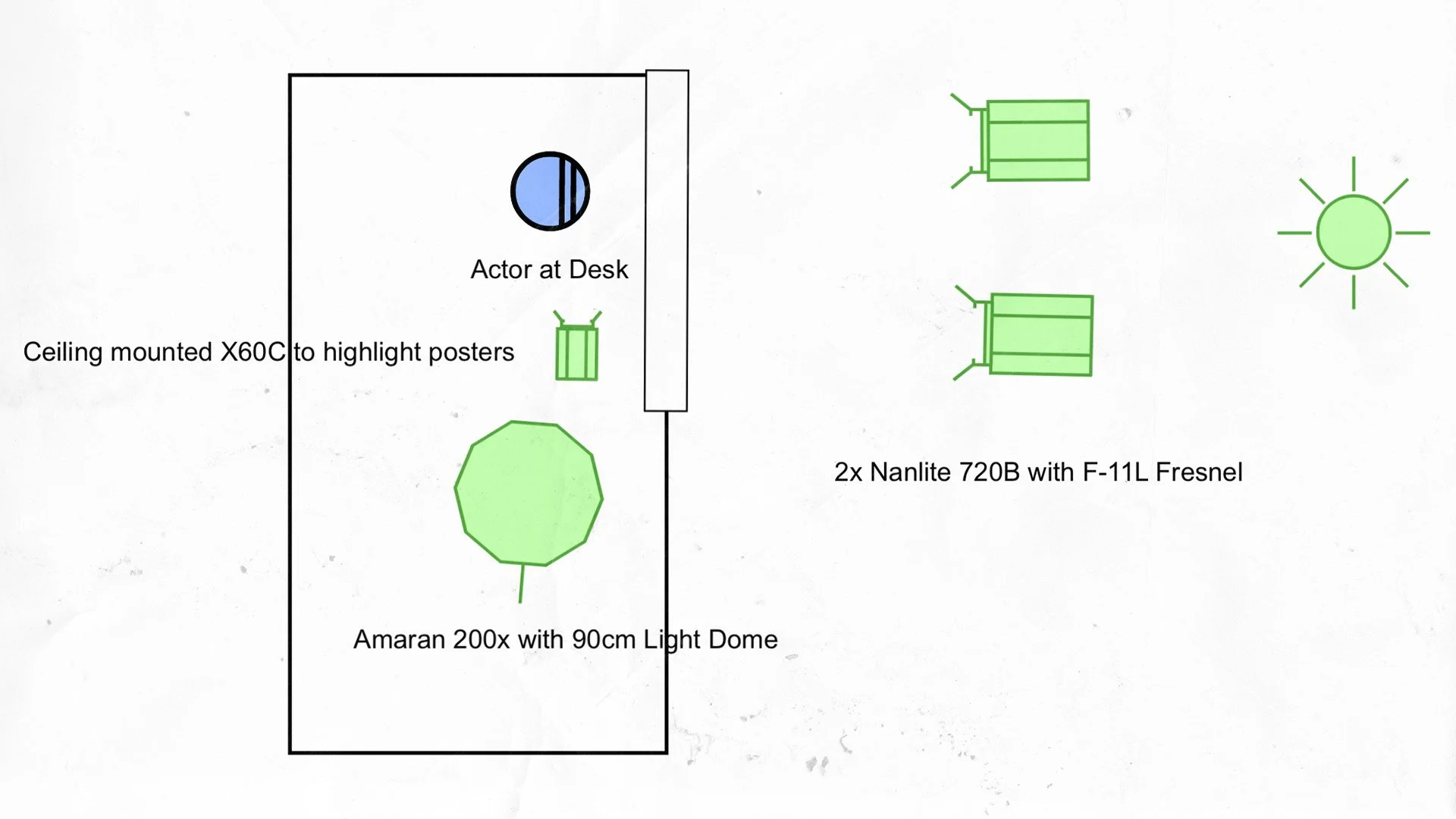 Actor at Desk

Ceiling mounted X60C to highlight posters

2x Nanlite 720B with F-11L Fresnel

Amaran 200x with 90cm Light Dome