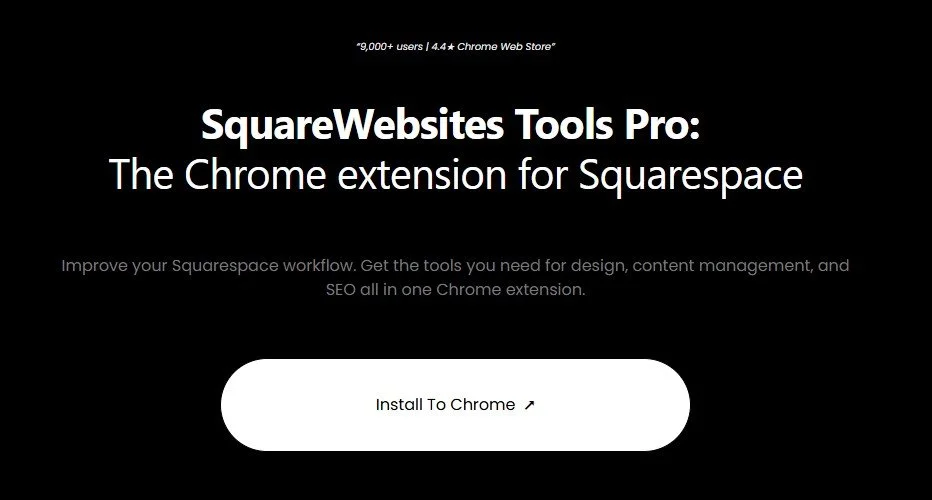 "9,000+ users | 4.4★ Chrome Web Store"

SquareWebsites Tools Pro:
The Chrome extension for Squarespace

Improve your Squarespace workflow. Get the tools you need for design, content management, and SEO all in one Chrome extension.

Install To Chrome ↗