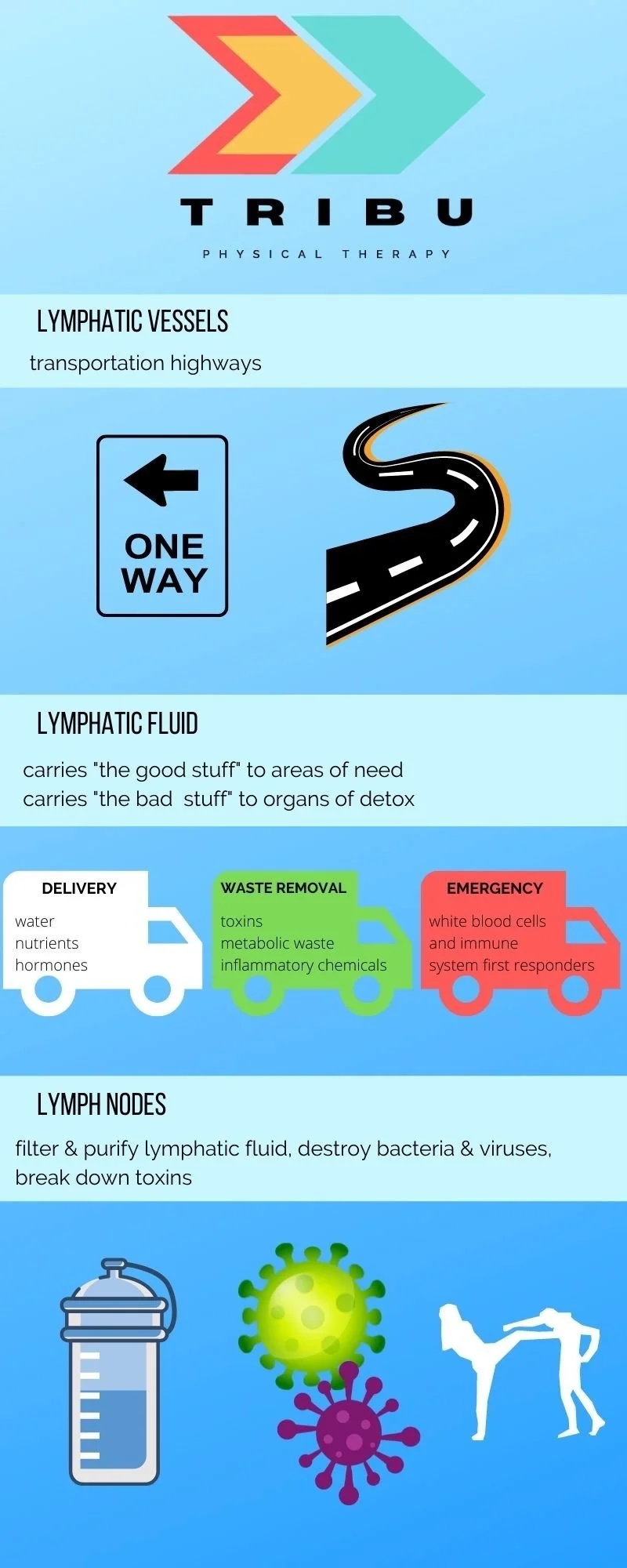 TRIBU

PHYSICAL THERAPY

LYMPHATIC VESSELS

transportation highways

ONE WAY

LYMPHATIC FLUID

carries "the good stuff" to areas of need
carries "the bad stuff" to organs of detox

DELIVERY
water
nutrients
hormones

WASTE REMOVAL
toxins
metabolic waste
inflammatory chemicals

EMERGENCY
white blood cells and immune system first responders

LYMPH NODES

filter & purify lymphatic fluid, destroy bacteria & viruses, break down toxins