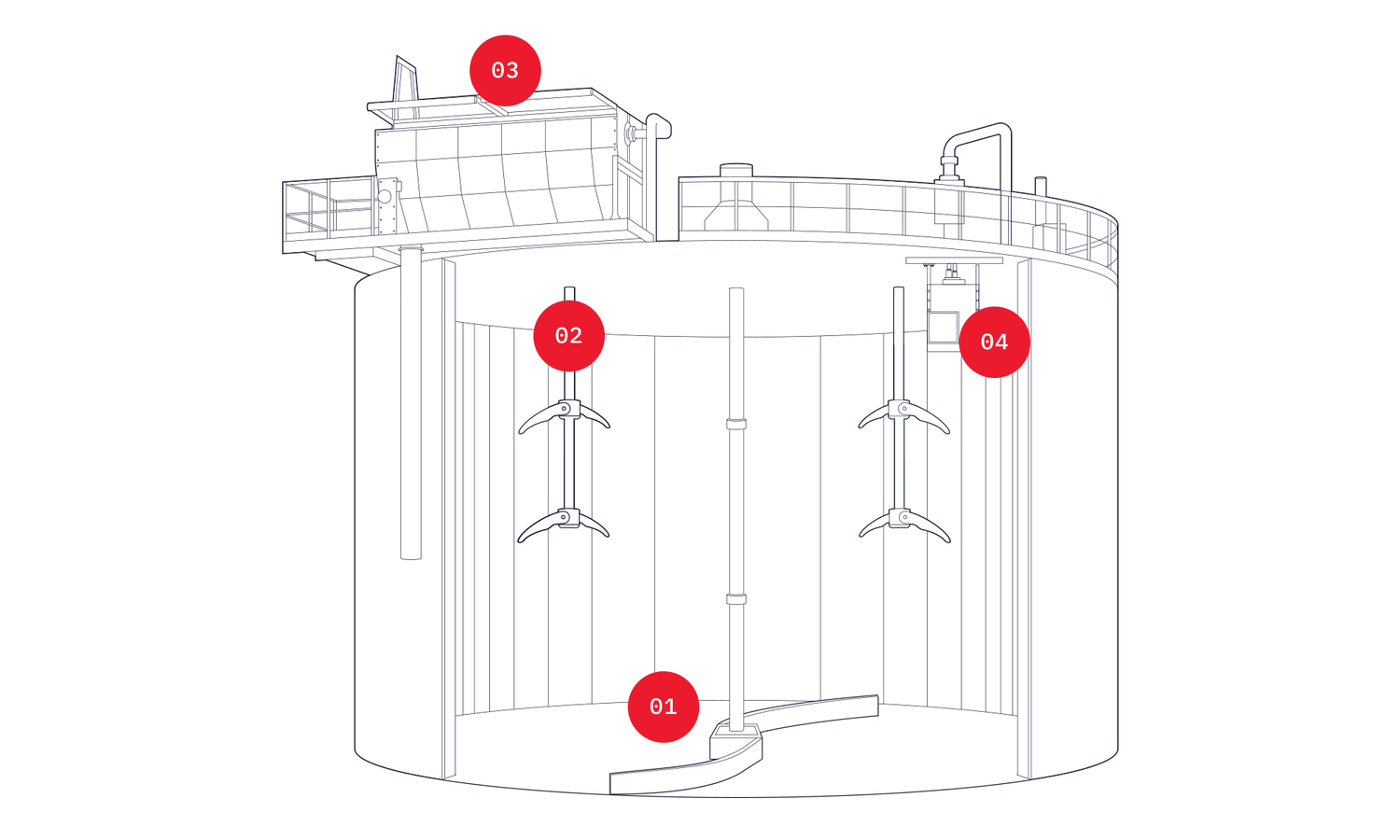 03

02

04

01