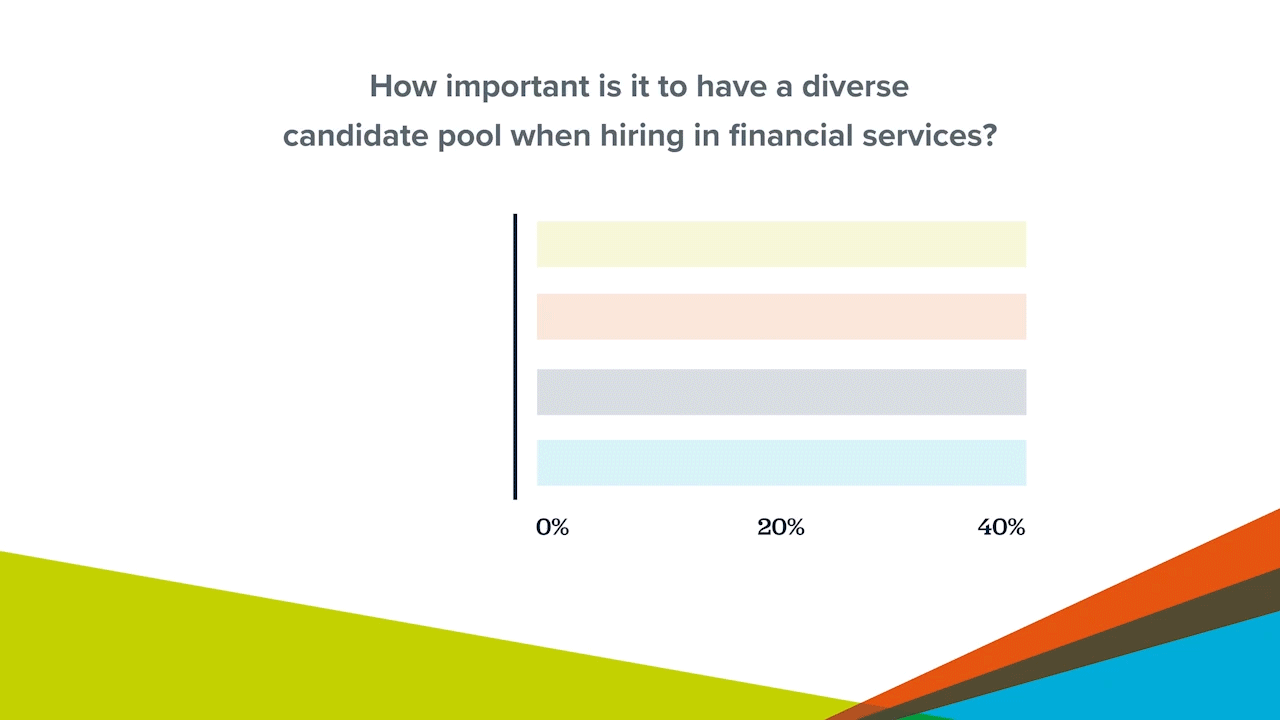 How important is it to have a diverse candidate pool when hiring in financial services?

0%

20%

40%