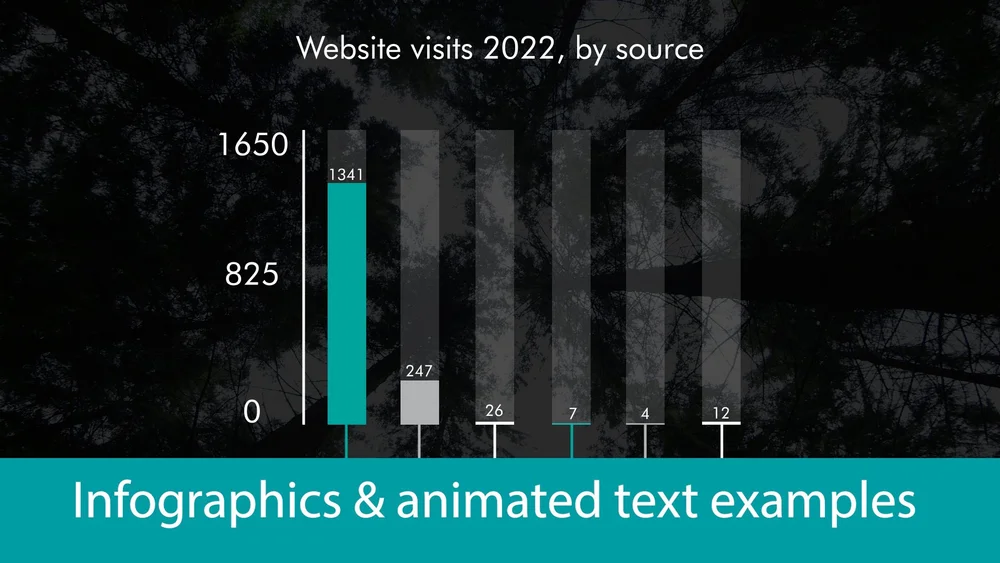 Website visits 2022, by source

1650

825

0

1341

247

26

7

4

12

Infographics & animated text examples