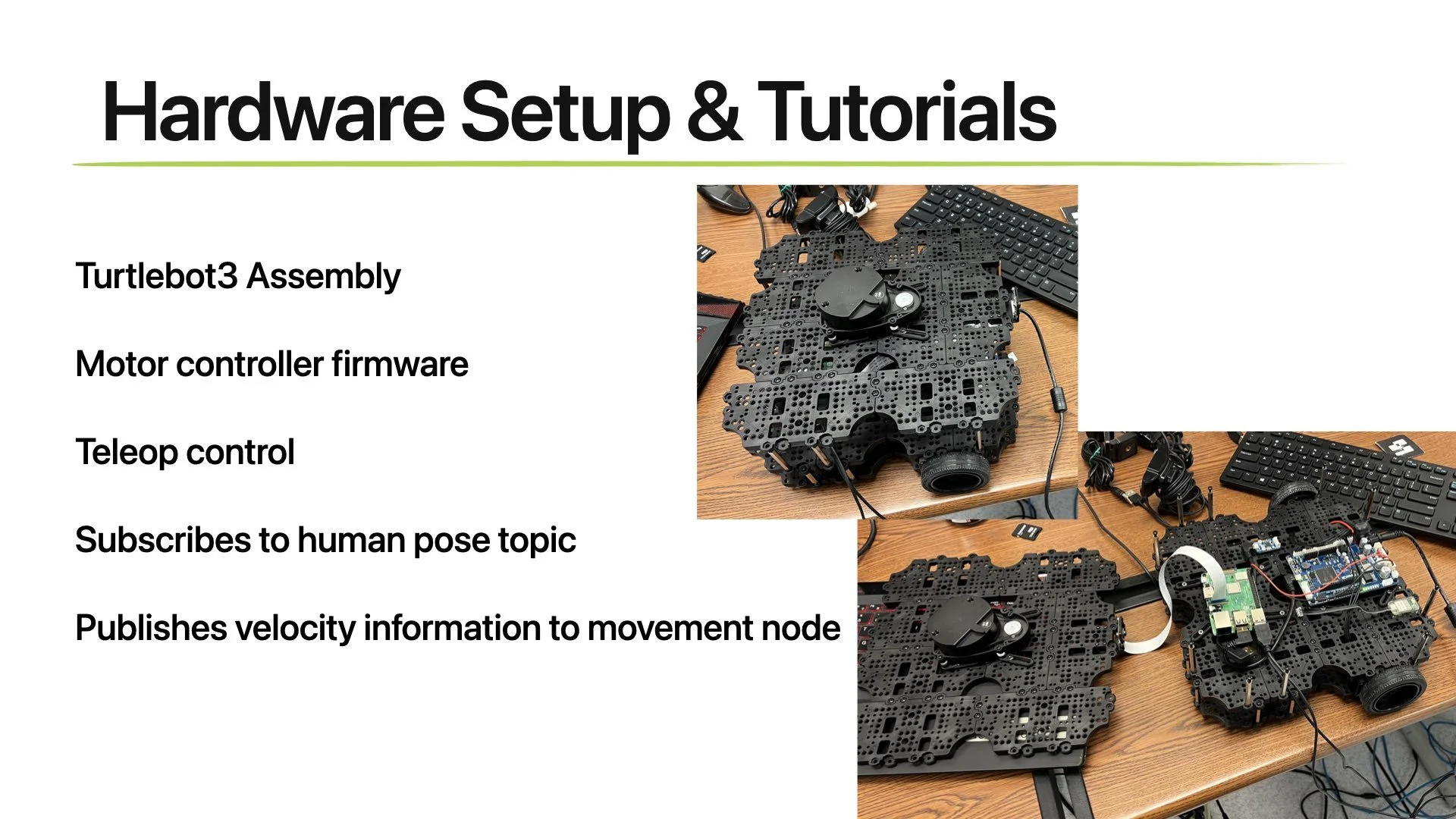 Hardware Setup & Tutorials

Turtlebot3 Assembly

Motor controller firmware

Teleop control

Subscribes to human pose topic

Publishes velocity information to movement node