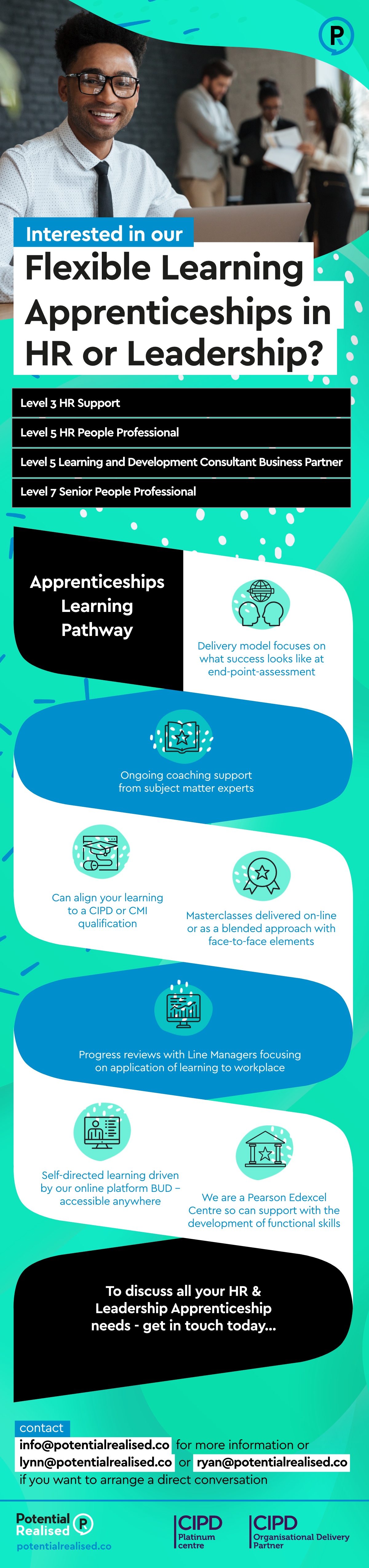 P

Interested in our

Flexible Learning Apprenticeships in HR or Leadership?

Level 3 HR Support

Level 5 HR People Professional

Level 5 Learning and Development Consultant Business Partner

Level 7 Senior People Professional

Apprenticeships Learning Pathway

Delivery model focuses on what success looks like at end-point-assessment

Ongoing coaching support from subject matter experts

Can align your learning to a CIPD or CMI qualification

Masterclasses delivered on-line or as a blended approach with face-to-face elements

Progress reviews with Line Managers focusing on application of learning to workplace

Self-directed learning driven by our online platform BUD – accessible anywhere

We are a Pearson Edexcel Centre so can support with the development of functional skills

To discuss all your HR & Leadership Apprenticeship needs - get in touch today...

contact

info@potentialrealised.co for more information or lynn@potentialrealised.co or ryan@potentialrealised.co if you want to arrange a direct conversation

Potential Realised P

potentialrealised.co

CIPD Platinum centre

CIPD Organisational Delivery Partner