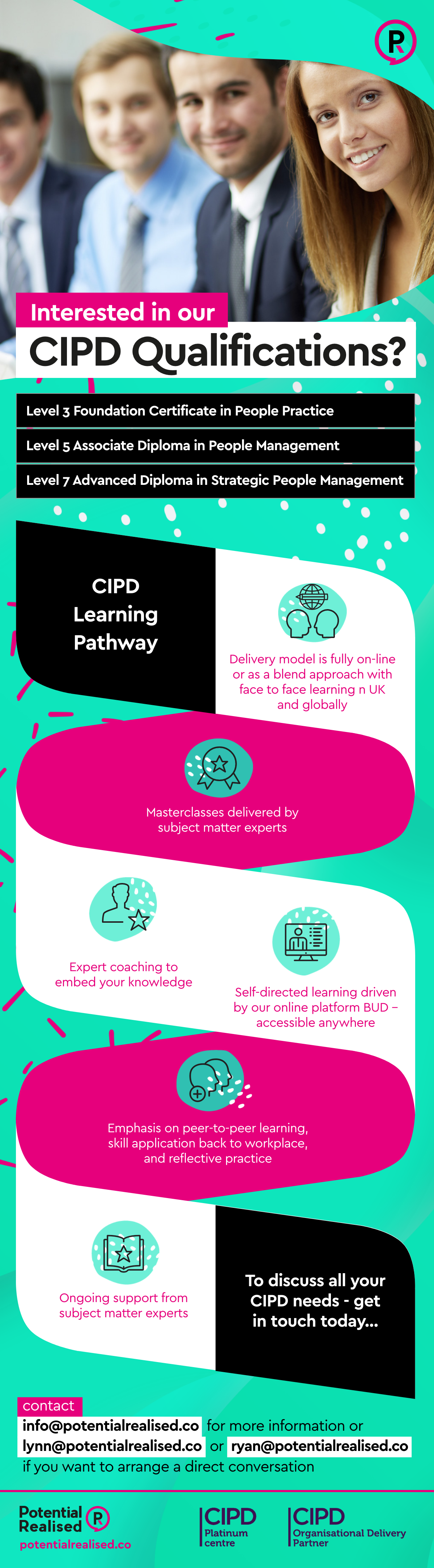 R

Interested in our
CIPD Qualifications?

Level 3 Foundation Certificate in People Practice

Level 5 Associate Diploma in People Management

Level 7 Advanced Diploma in Strategic People Management

CIPD Learning Pathway

Delivery model is fully on-line or as a blend approach with face to face learning n UK and globally

Masterclasses delivered by subject matter experts

Expert coaching to embed your knowledge

Self-directed learning driven by our online platform BUD – accessible anywhere

Emphasis on peer-to-peer learning, skill application back to workplace, and reflective practice

Ongoing support from subject matter experts

To discuss all your CIPD needs - get in touch today...

contact
info@potentialrealised.co for more information or
lynn@potentialrealised.co or ryan@potentialrealised.co
if you want to arrange a direct conversation

Potential Realised R
potentialrealised.co

CIPD Platinum centre

CIPD Organisational Delivery Partner