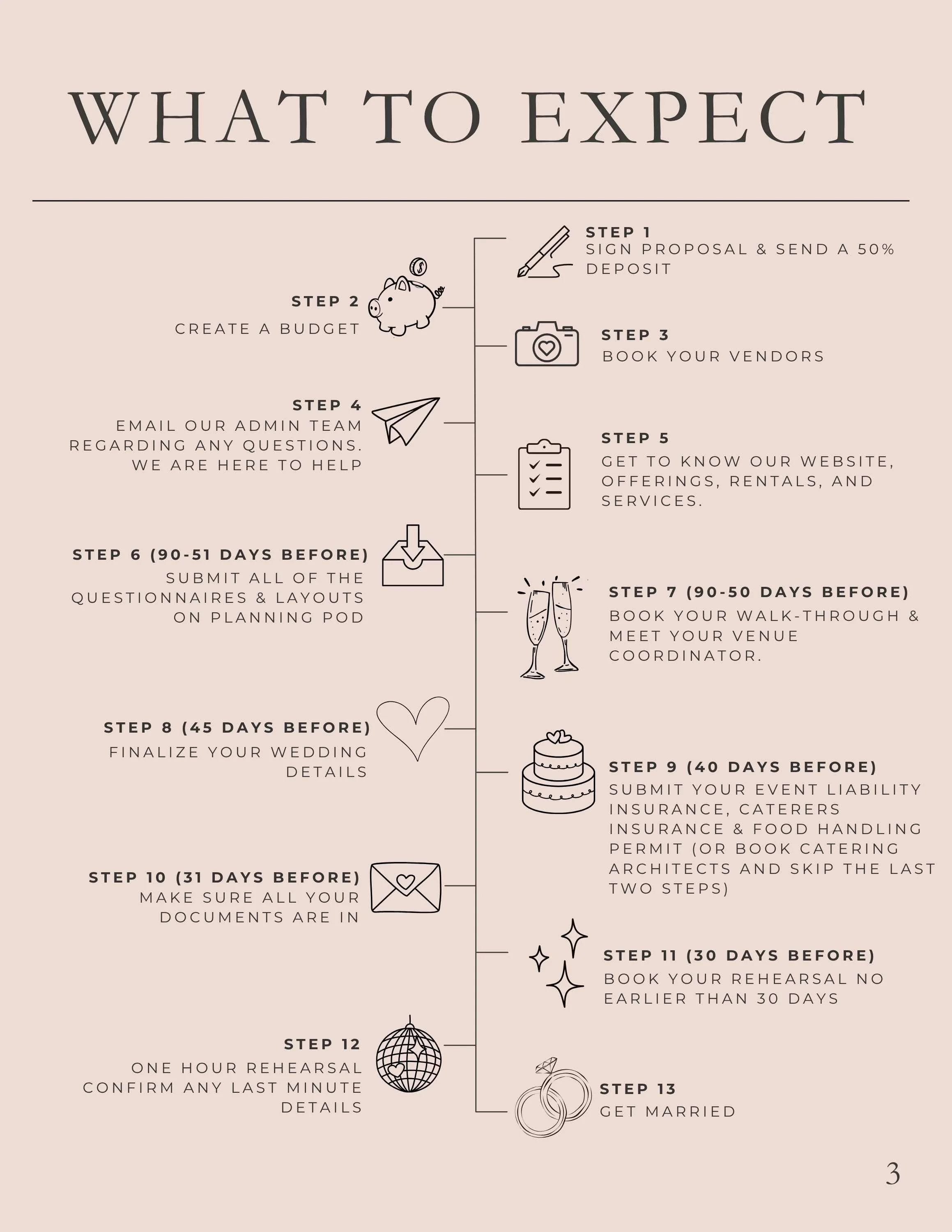 WHAT TO EXPECT

STEP 1
SIGN PROPOSAL & SEND A 50% DEPOSIT

STEP 2
CREATE A BUDGET

STEP 3
BOOK YOUR VENDORS

STEP 4
EMAIL OUR ADMIN TEAM REGARDING ANY QUESTIONS. WE ARE HERE TO HELP

STEP 5
GET TO KNOW OUR WEBSITE, OFFERINGS, RENTALS, AND SERVICES.

STEP 6 (90-51 DAYS BEFORE)
SUBMIT ALL OF THE QUESTIONNAIRES & LAYOUTS ON PLANNING POD

STEP 7 (90-50 DAYS BEFORE)
BOOK YOUR WALK-THROUGH & MEET YOUR VENUE COORDINATOR.

STEP 8 (45 DAYS BEFORE)
FINALIZE YOUR WEDDING DETAILS

STEP 9 (40 DAYS BEFORE)
SUBMIT YOUR EVENT LIABILITY INSURANCE, CATERERS INSURANCE & FOOD HANDLING PERMIT (OR BOOK CATERING ARCHITECTS AND SKIP THE LAST TWO STEPS)

STEP 10 (31 DAYS BEFORE)
MAKE SURE ALL YOUR DOCUMENTS ARE IN

STEP 11 (30 DAYS BEFORE)
BOOK YOUR REHEARSAL NO EARLIER THAN 30 DAYS

STEP 12
ONE HOUR REHEARSAL CONFIRM ANY LAST MINUTE DETAILS

STEP 13
GET MARRIED

3