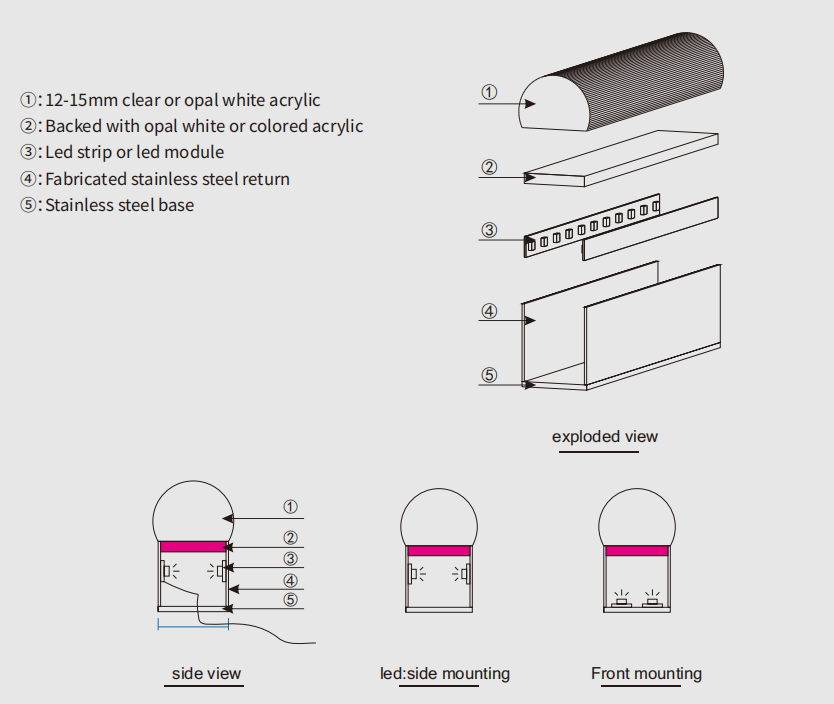 ①: 12-15mm clear or opal white acrylic
②: Backed with opal white or colored acrylic
③: Led strip or led module
④: Fabricated stainless steel return
⑤: Stainless steel base

①
②
③
④
⑤

exploded view

①
②
③
④
⑤

side view

led:side mounting

Front mounting