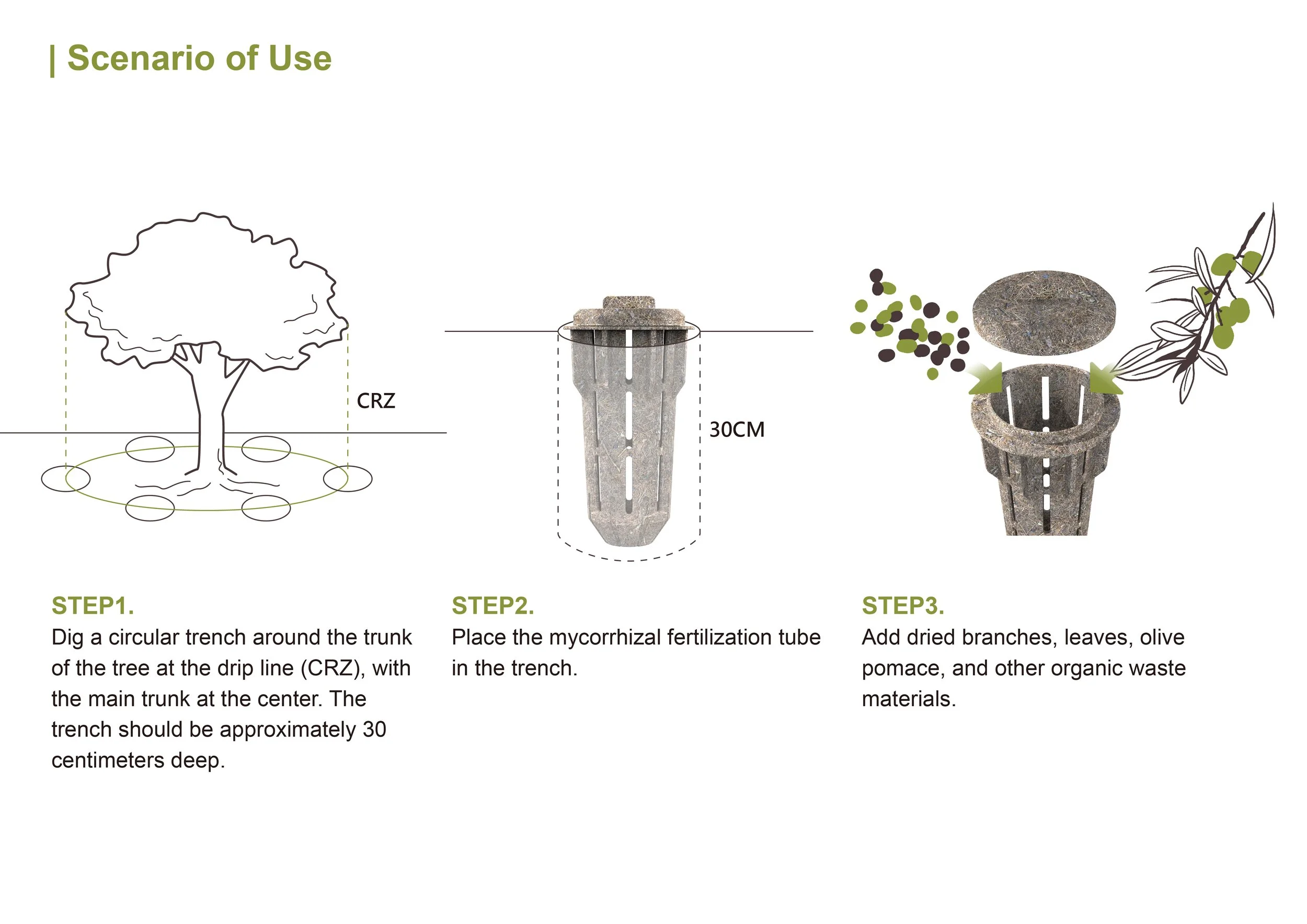 | Scenario of Use

CRZ

30CM

STEP1.
Dig a circular trench around the trunk of the tree at the drip line (CRZ), with the main trunk at the center. The trench should be approximately 30 centimeters deep.

STEP2.
Place the mycorrhizal fertilization tube in the trench.

STEP3.
Add dried branches, leaves, olive pomace, and other organic waste materials.