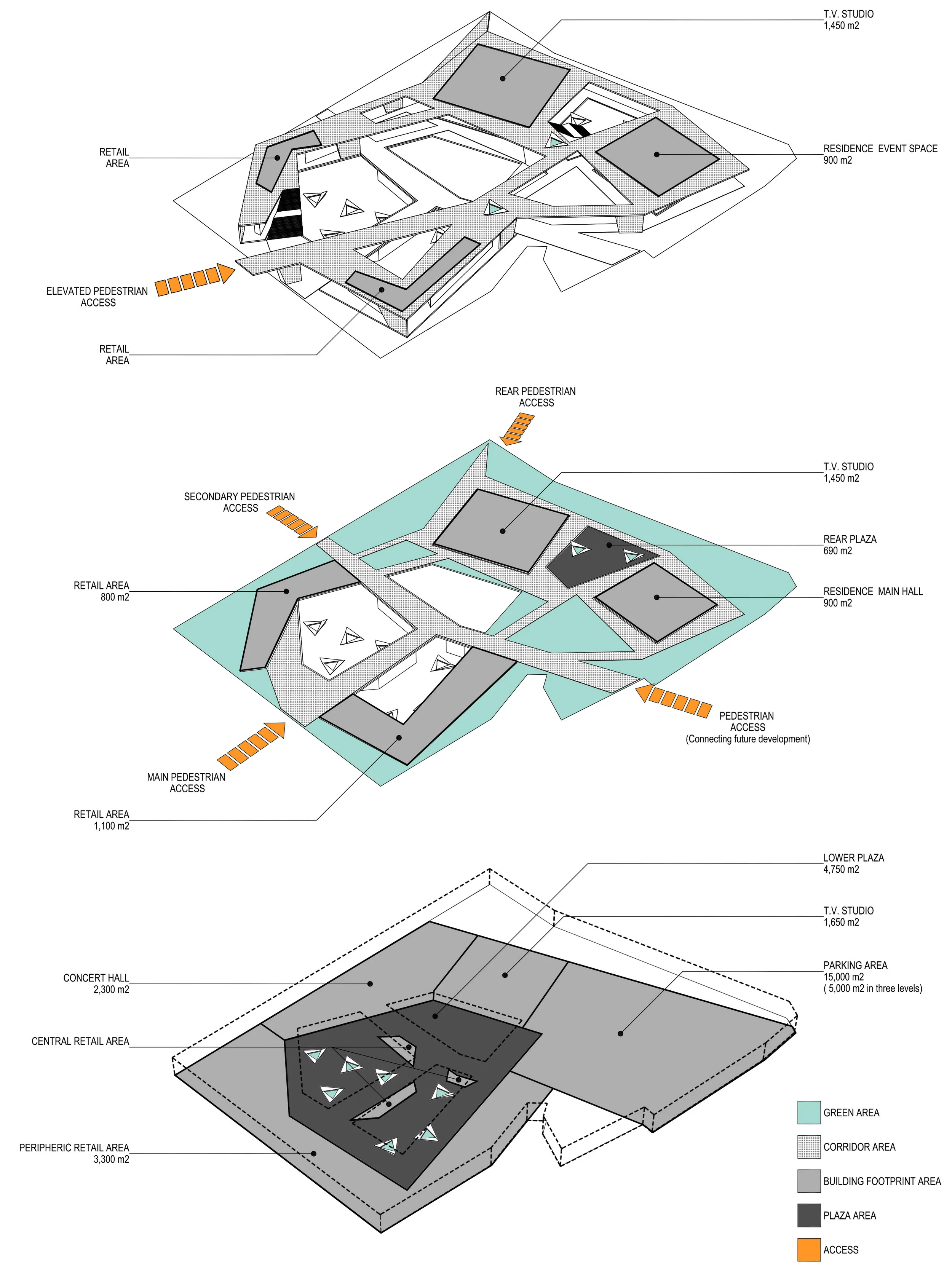 T.V. STUDIO
1,450 m2

RETAIL
AREA

RESIDENCE EVENT SPACE
900 m2

ELEVATED PEDESTRIAN
ACCESS

RETAIL
AREA

REAR PEDESTRIAN
ACCESS

T.V. STUDIO
1,450 m2

SECONDARY PEDESTRIAN
ACCESS

REAR PLAZA
690 m2

RETAIL AREA
800 m2

RESIDENCE MAIN HALL
900 m2

PEDESTRIAN
ACCESS
(Connecting future development)

MAIN PEDESTRIAN
ACCESS

RETAIL AREA
1,100 m2

LOWER PLAZA
4,750 m2

T.V. STUDIO
1,650 m2

PARKING AREA
15,000 m2
( 5,000 m2 in three levels)

CONCERT HALL
2,300 m2

CENTRAL RETAIL AREA

PERIPHERIC RETAIL AREA
3,300 m2

GREEN AREA

CORRIDOR AREA

BUILDING FOOTPRINT AREA

PLAZA AREA

ACCESS