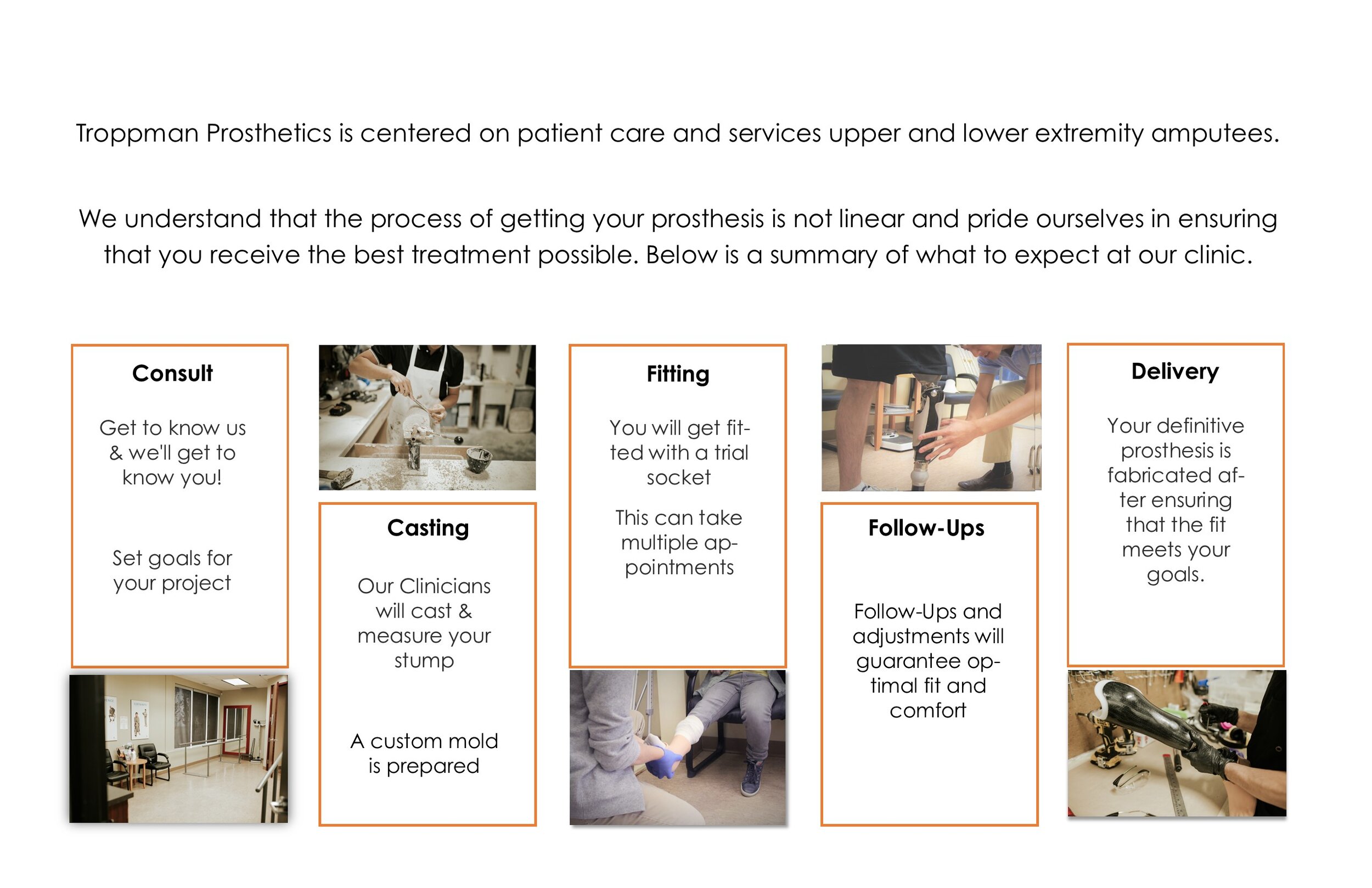 Troppman Prosthetics is centered on patient care and services upper and lower extremity amputees.

We understand that the process of getting your prosthesis is not linear and pride ourselves in ensuring that you receive the best treatment possible. Below is a summary of what to expect at our clinic.

Consult

Get to know us & we'll get to know you!

Set goals for your project

Casting

Our Clinicians will cast & measure your stump

A custom mold is prepared

Fitting

You will get fitted with a trial socket

This can take multiple appointments

Follow-Ups

Follow-Ups and adjustments will guarantee optimal fit and comfort

Delivery

Your definitive prosthesis is fabricated after ensuring that the fit meets your goals.