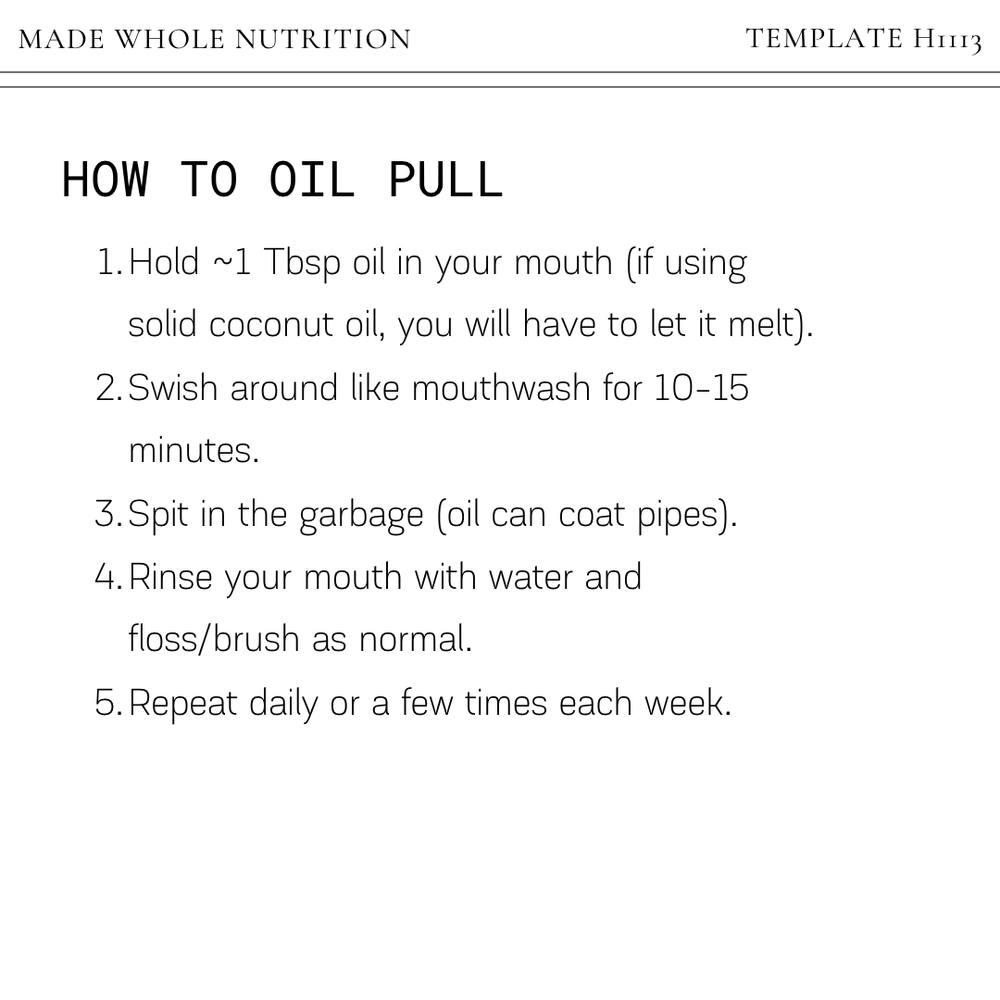 MADE WHOLE NUTRITION

TEMPLATE H1113

HOW TO OIL PULL

1. Hold ~1 Tbsp oil in your mouth (if using solid coconut oil, you will have to let it melt).
2. Swish around like mouthwash for 10-15 minutes.
3. Spit in the garbage (oil can coat pipes).
4. Rinse your mouth with water and floss/brush as normal.
5. Repeat daily or a few times each week.