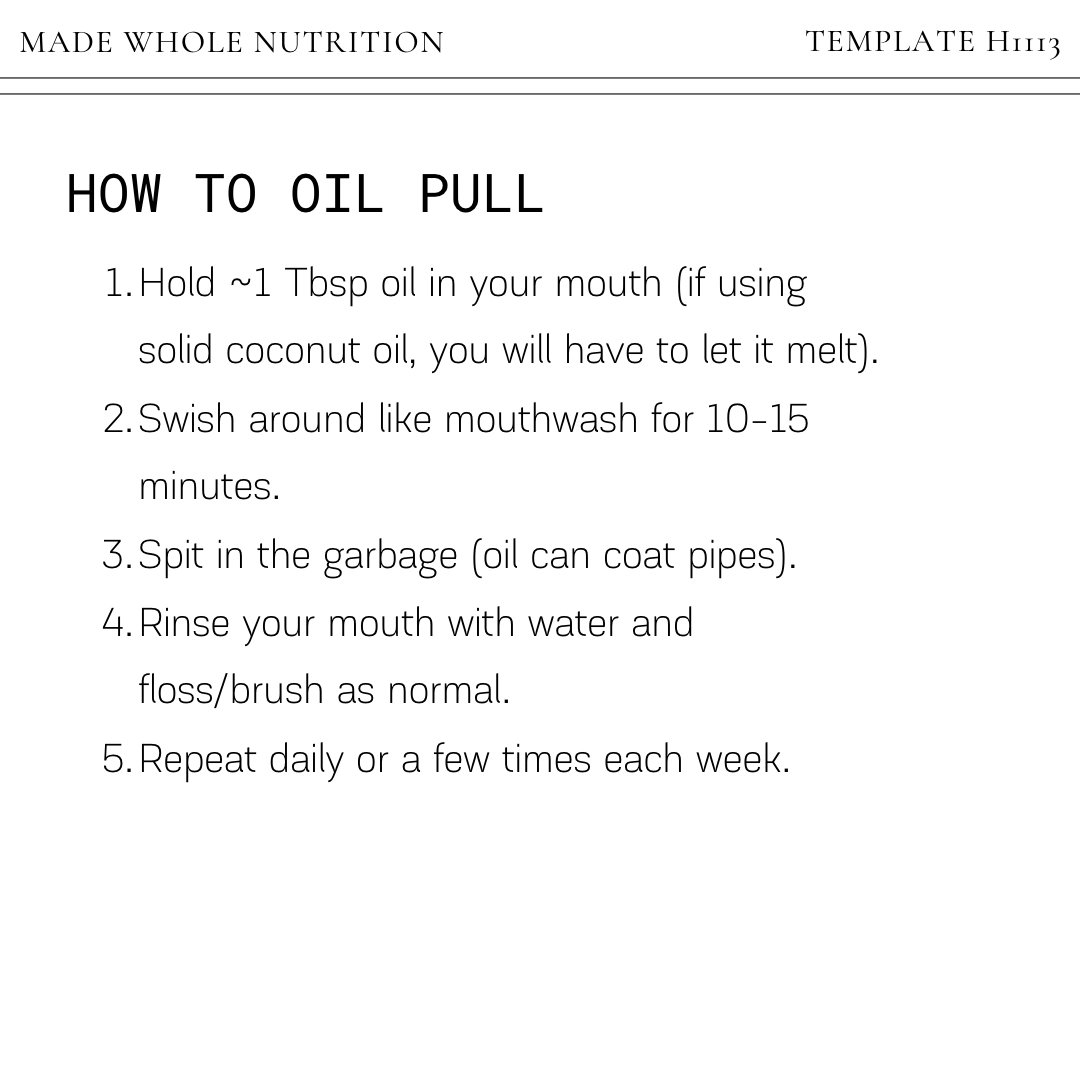 MADE WHOLE NUTRITION

TEMPLATE H1113

HOW TO OIL PULL

1. Hold ~1 Tbsp oil in your mouth (if using solid coconut oil, you will have to let it melt).
2. Swish around like mouthwash for 10-15 minutes.
3. Spit in the garbage (oil can coat pipes).
4. Rinse your mouth with water and floss/brush as normal.
5. Repeat daily or a few times each week.