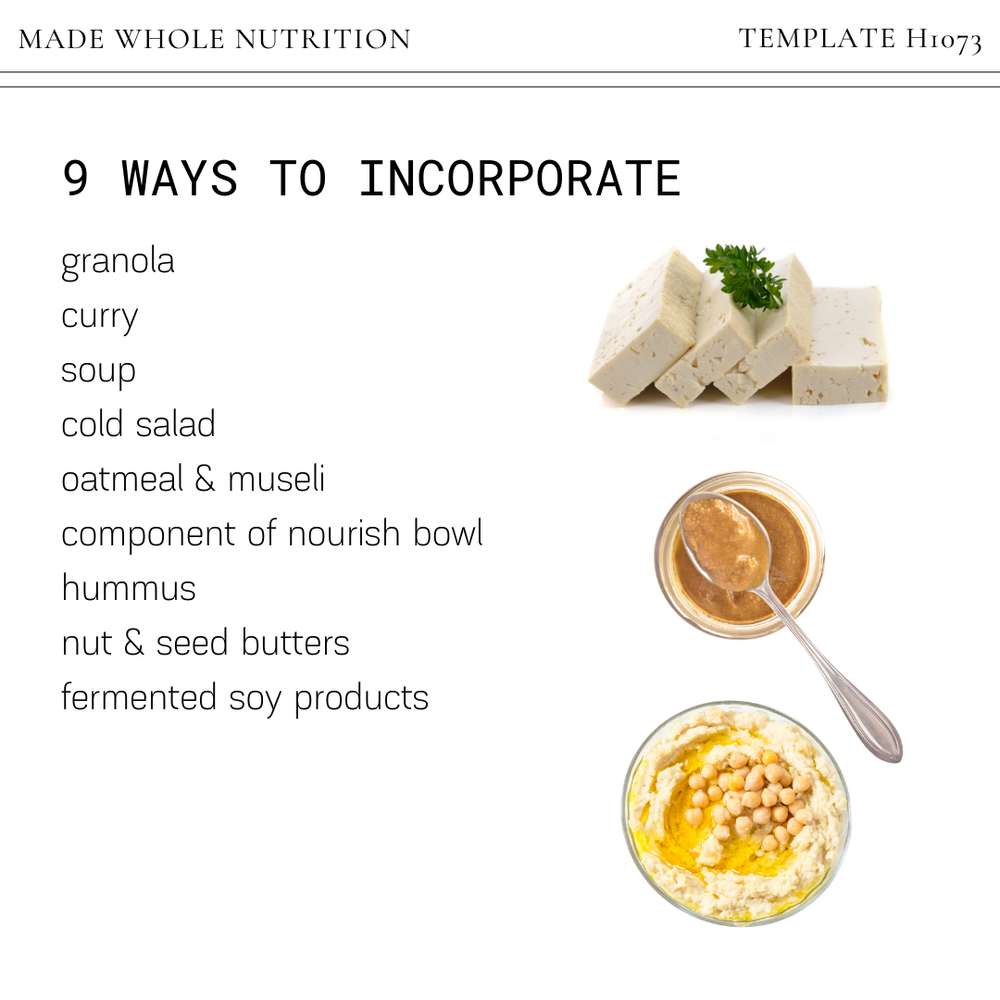 MADE WHOLE NUTRITION

TEMPLATE H1073

9 WAYS TO INCORPORATE

granola
curry
soup
cold salad
oatmeal & museli
component of nourish bowl
hummus
nut & seed butters
fermented soy products