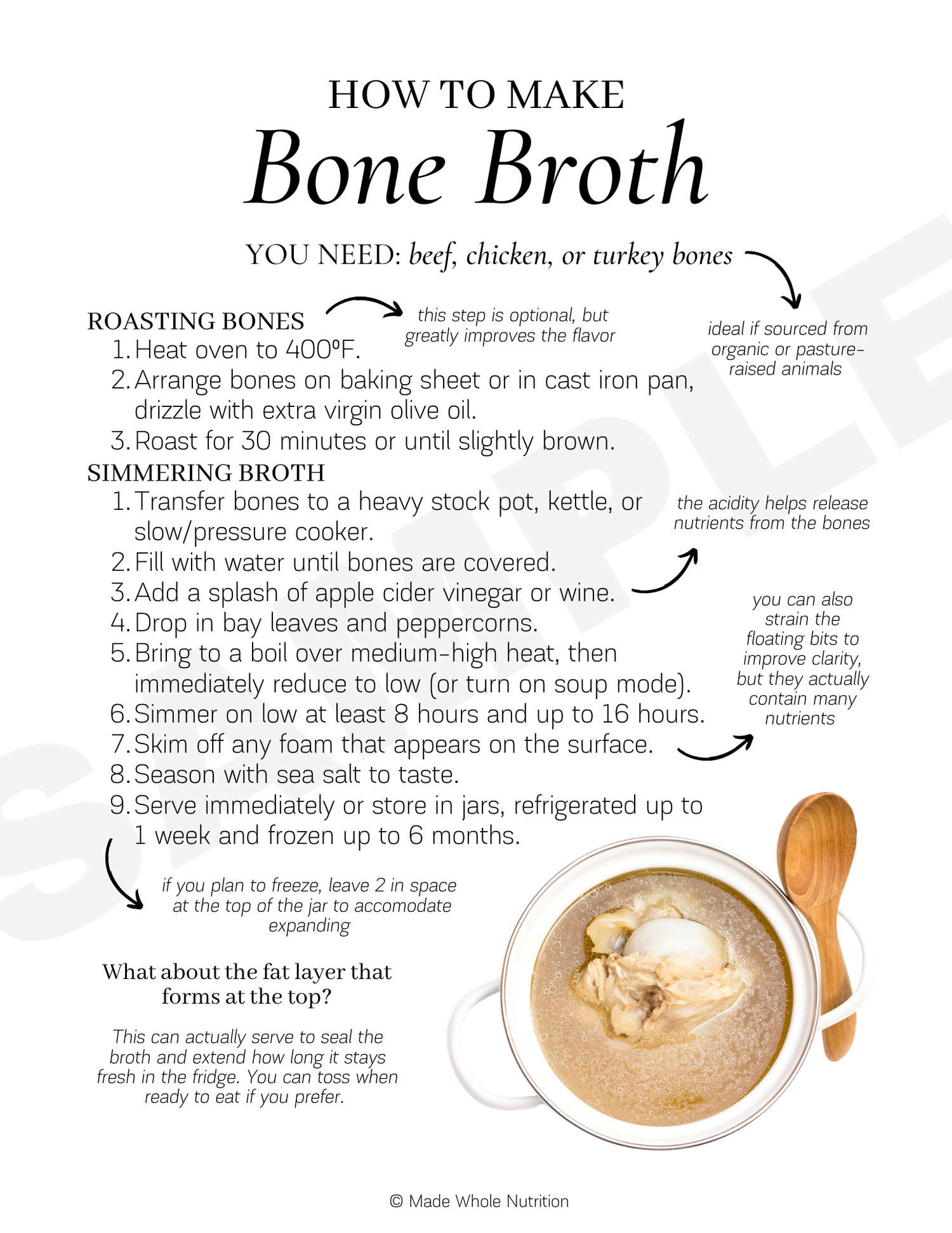 HOW TO MAKE

Bone Broth

YOU NEED: beef, chicken, or turkey bones

ideal if sourced from organic or pasture-raised animals

ROASTING BONES

this step is optional, but greatly improves the flavor

1. Heat oven to 400ºF.
2. Arrange bones on baking sheet or in cast iron pan, drizzle with extra virgin olive oil.
3. Roast for 30 minutes or until slightly brown.

SIMMERING BROTH

1. Transfer bones to a heavy stock pot, kettle, or slow/pressure cooker.
2. Fill with water until bones are covered.
3. Add a splash of apple cider vinegar or wine.
4. Drop in bay leaves and peppercorns.
5. Bring to a boil over medium-high heat, then immediately reduce to low (or turn on soup mode).
6. Simmer on low at least 8 hours and up to 16 hours.
7. Skim off any foam that appears on the surface.
8. Season with sea salt to taste.
9. Serve immediately or store in jars, refrigerated up to 1 week and frozen up to 6 months.

the acidity helps release nutrients from the bones

you can also strain the floating bits to improve clarity, but they actually contain many nutrients

if you plan to freeze, leave 2 in space at the top of the jar to accomodate expanding

What about the fat layer that forms at the top?

This can actually serve to seal the broth and extend how long it stays fresh in the fridge. You can toss when ready to eat if you prefer.

SAMPLE

© Made Whole Nutrition