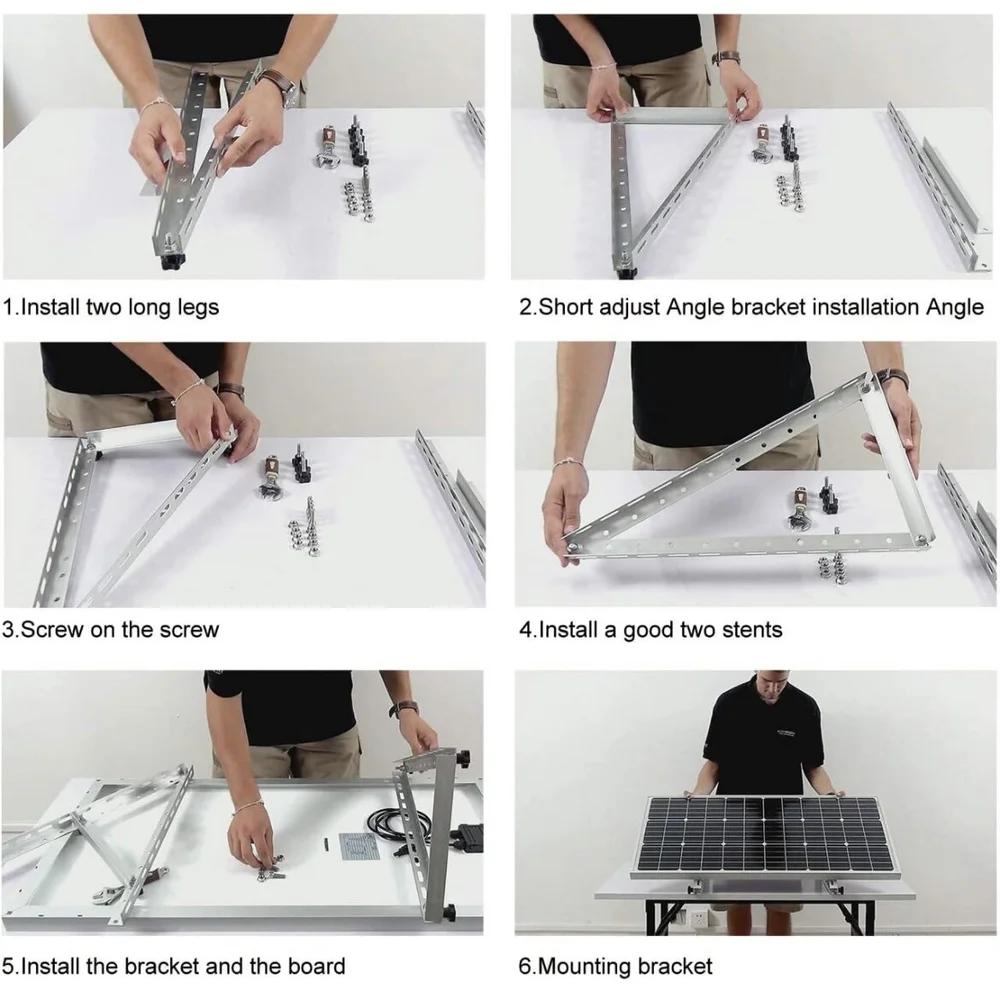 1.Install two long legs

2.Short adjust Angle bracket installation Angle

3.Screw on the screw

4.Install a good two stents

5.Install the bracket and the board

6.Mounting bracket