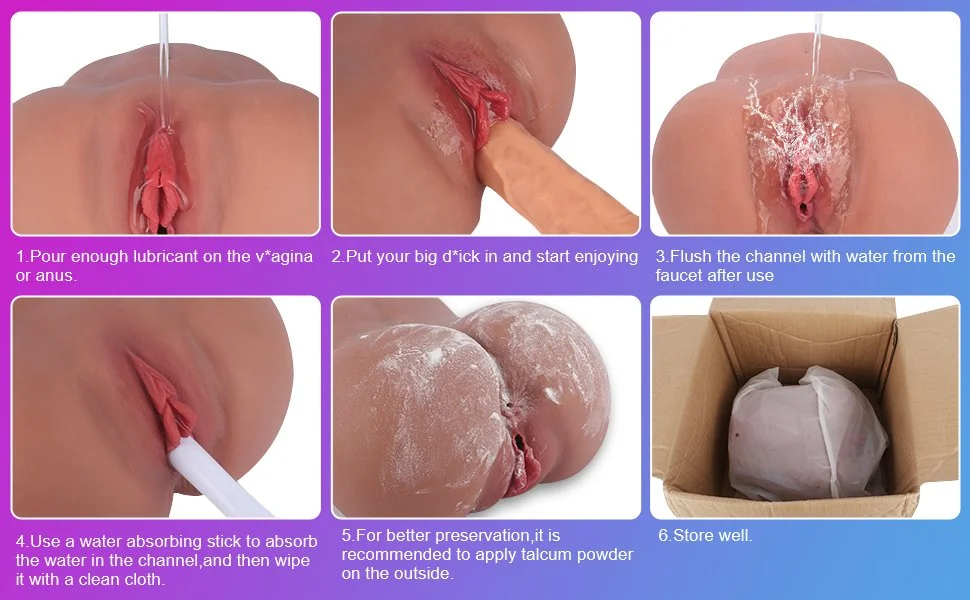 1.Pour enough lubricant on the v*agina or anus.

2.Put your big d*ick in and start enjoying

3.Flush the channel with water from the faucet after use

4.Use a water absorbing stick to absorb the water in the channel,and then wipe it with a clean cloth.

5.For better preservation,it is recommended to apply talcum powder on the outside.

6.Store well.