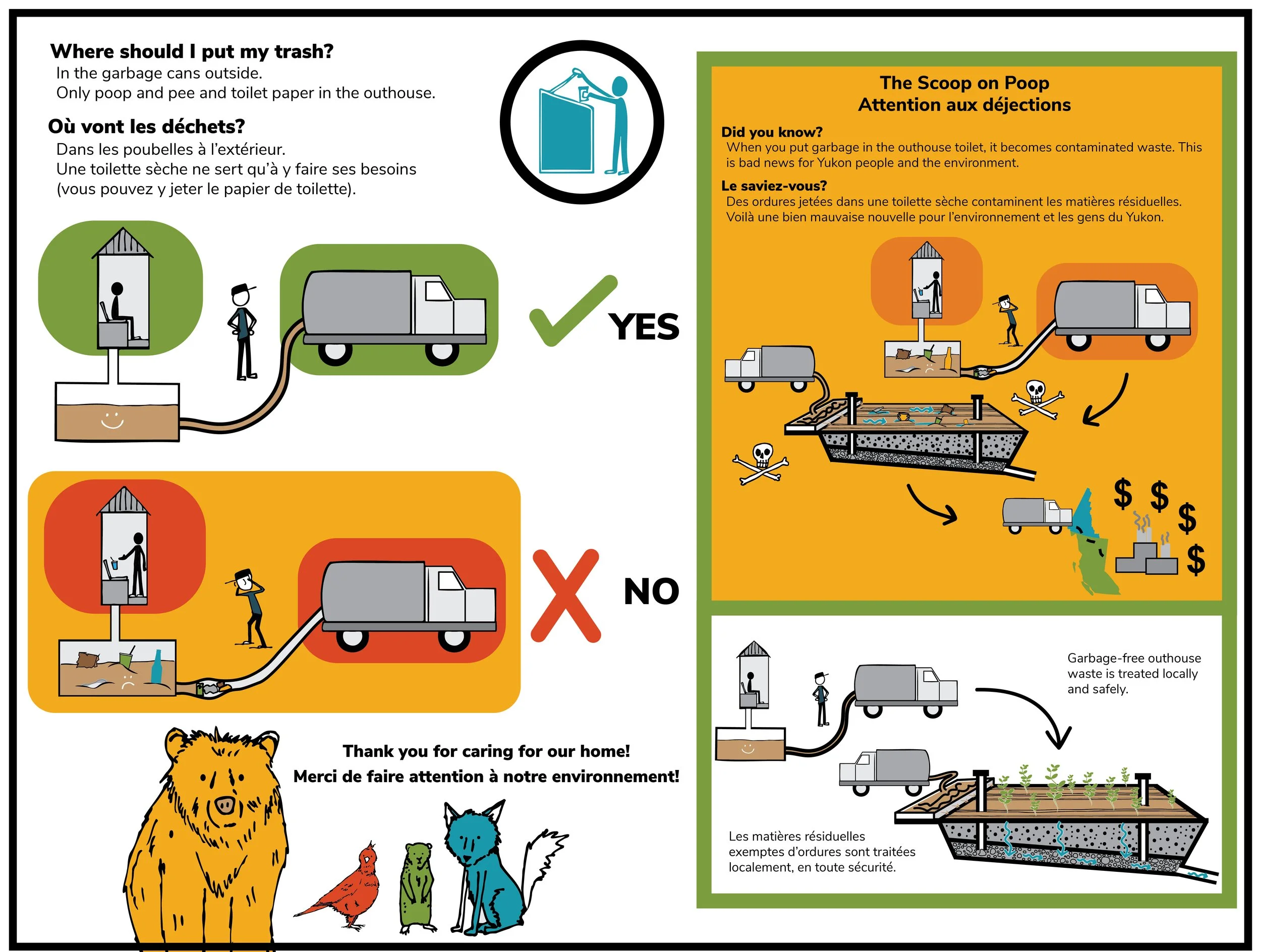 Where should I put my trash?
In the garbage cans outside.
Only poop and pee and toilet paper in the outhouse.

Où vont les déchets?
Dans les poubelles à l'extérieur.
Une toilette sèche ne sert qu'à y faire ses besoins (vous pouvez y jeter le papier de toilette).

YES

NO

Thank you for caring for our home!
Merci de faire attention à notre environnement!

The Scoop on Poop
Attention aux déjections

Did you know?
When you put garbage in the outhouse toilet, it becomes contaminated waste. This is bad news for Yukon people and the environment.

Le saviez-vous?
Des ordures jetées dans une toilette sèche contaminent les matières résiduelles. Voilà une bien mauvaise nouvelle pour l'environnement et les gens du Yukon.

$ $ $ $

Garbage-free outhouse waste is treated locally and safely.

Les matières résiduelles exemptes d'ordures sont traitées localement, en toute sécurité.