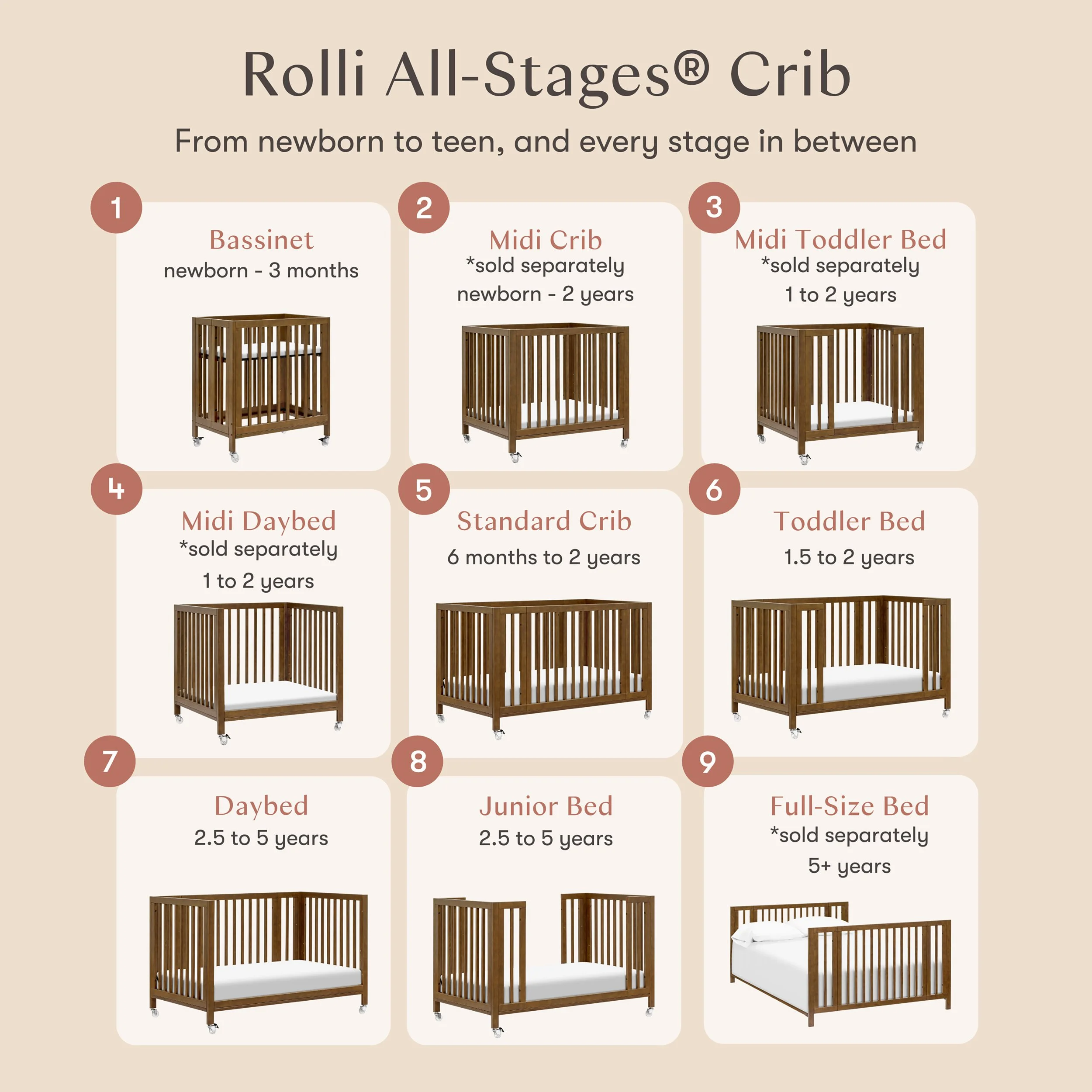 Rolli All-Stages® Crib

From newborn to teen, and every stage in between

1
Bassinet
newborn - 3 months

2
Midi Crib
*sold separately
newborn - 2 years

3
Midi Toddler Bed
*sold separately
1 to 2 years

4
Midi Daybed
*sold separately
1 to 2 years

5
Standard Crib
6 months to 2 years

6
Toddler Bed
1.5 to 2 years

7
Daybed
2.5 to 5 years

8
Junior Bed
2.5 to 5 years

9
Full-Size Bed
*sold separately
5+ years