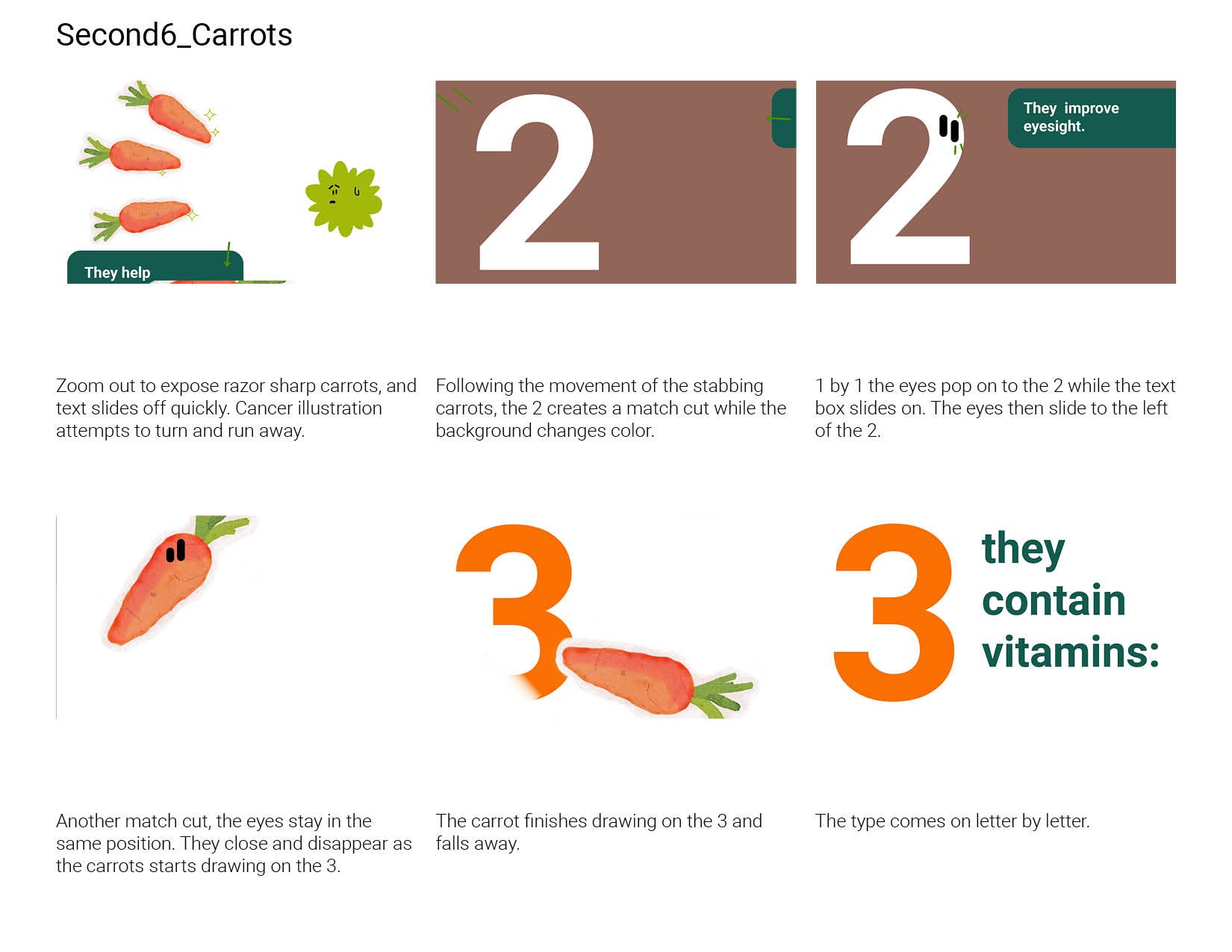 Second6_Carrots

They help

2

2

They improve eyesight.

Zoom out to expose razor sharp carrots, and text slides off quickly. Cancer illustration attempts to turn and run away.

Following the movement of the stabbing carrots, the 2 creates a match cut while the background changes color.

1 by 1 the eyes pop on to the 2 while the text box slides on. The eyes then slide to the left of the 2.

3

3

they contain vitamins:

Another match cut, the eyes stay in the same position. They close and disappear as the carrots starts drawing on the 3.

The carrot finishes drawing on the 3 and falls away.

The type comes on letter by letter.