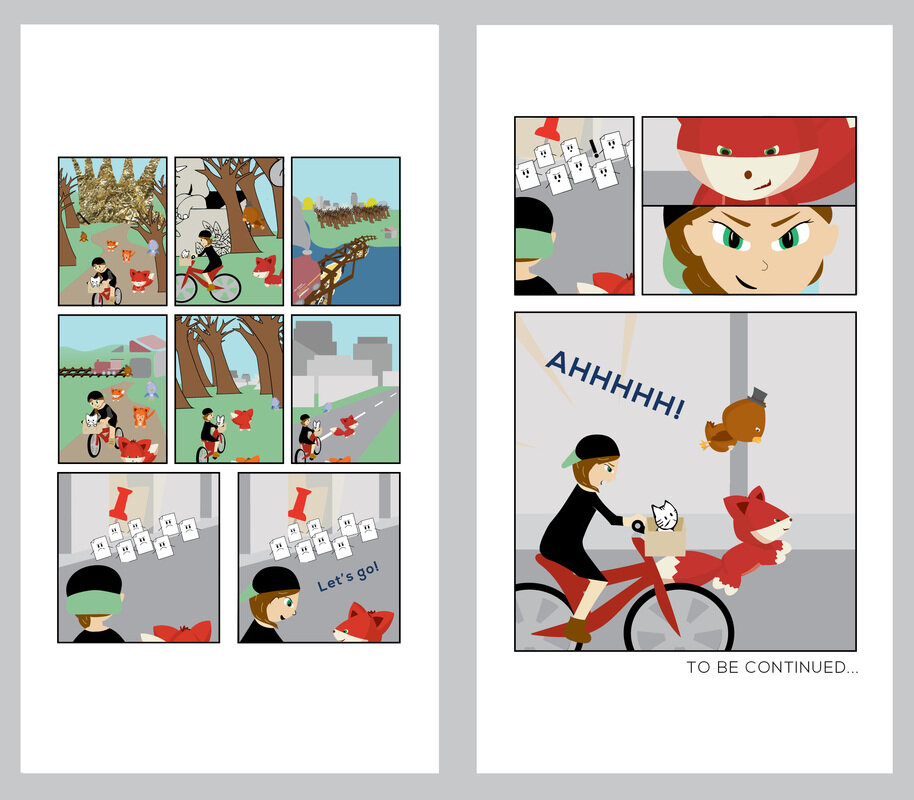 Let's go!

!

AHHHHH!

TO BE CONTINUED...