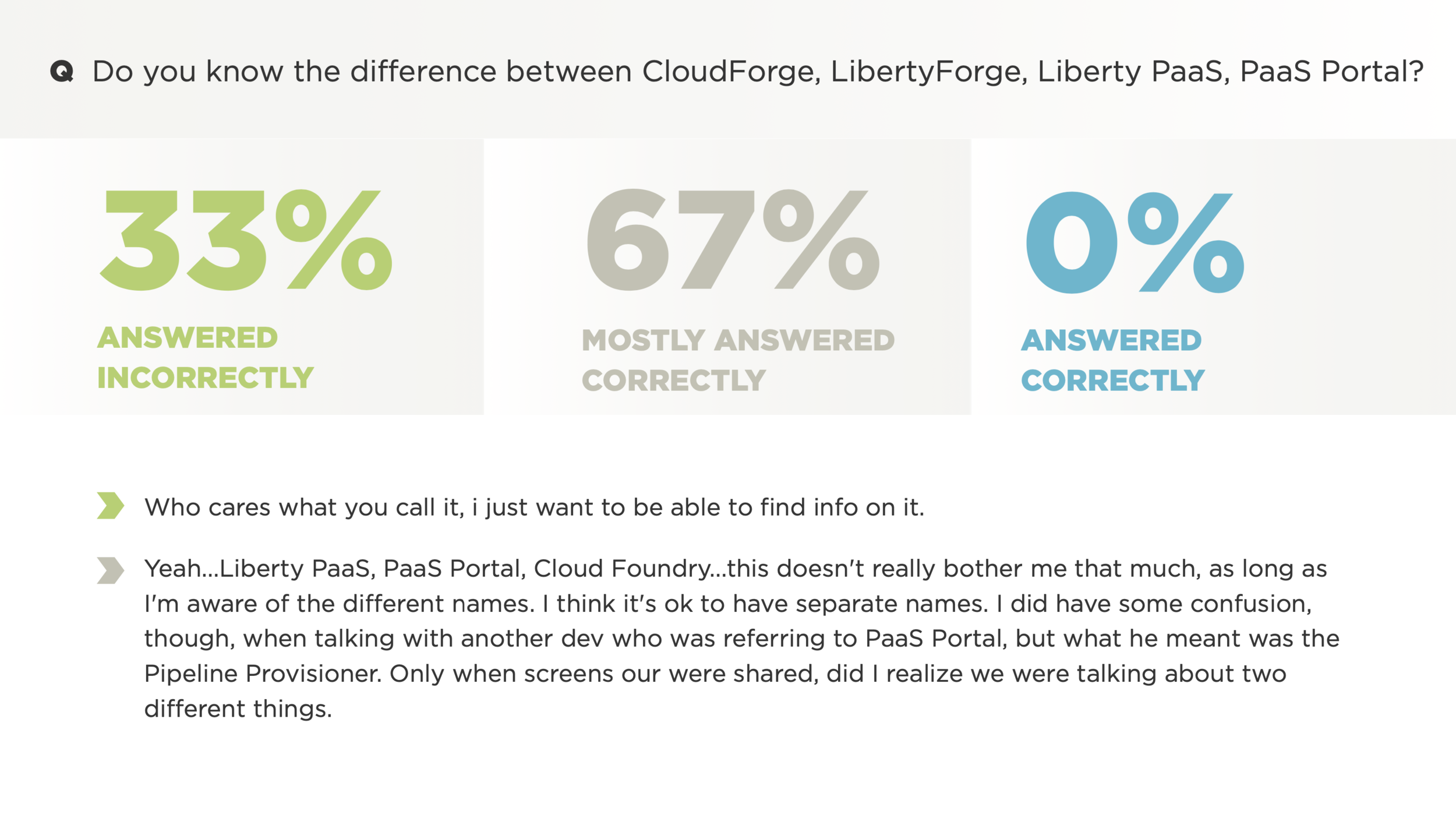 Q Do you know the difference between CloudForge, LibertyForge, Liberty PaaS, PaaS Portal?

33%
ANSWERED INCORRECTLY

67%
MOSTLY ANSWERED CORRECTLY

0%
ANSWERED CORRECTLY

Who cares what you call it, i just want to be able to find info on it.

Yeah...Liberty PaaS, PaaS Portal, Cloud Foundry...this doesn't really bother me that much, as long as I'm aware of the different names. I think it's ok to have separate names. I did have some confusion, though, when talking with another dev who was referring to PaaS Portal, but what he meant was the Pipeline Provisioner. Only when screens our were shared, did I realize we were talking about two different things.