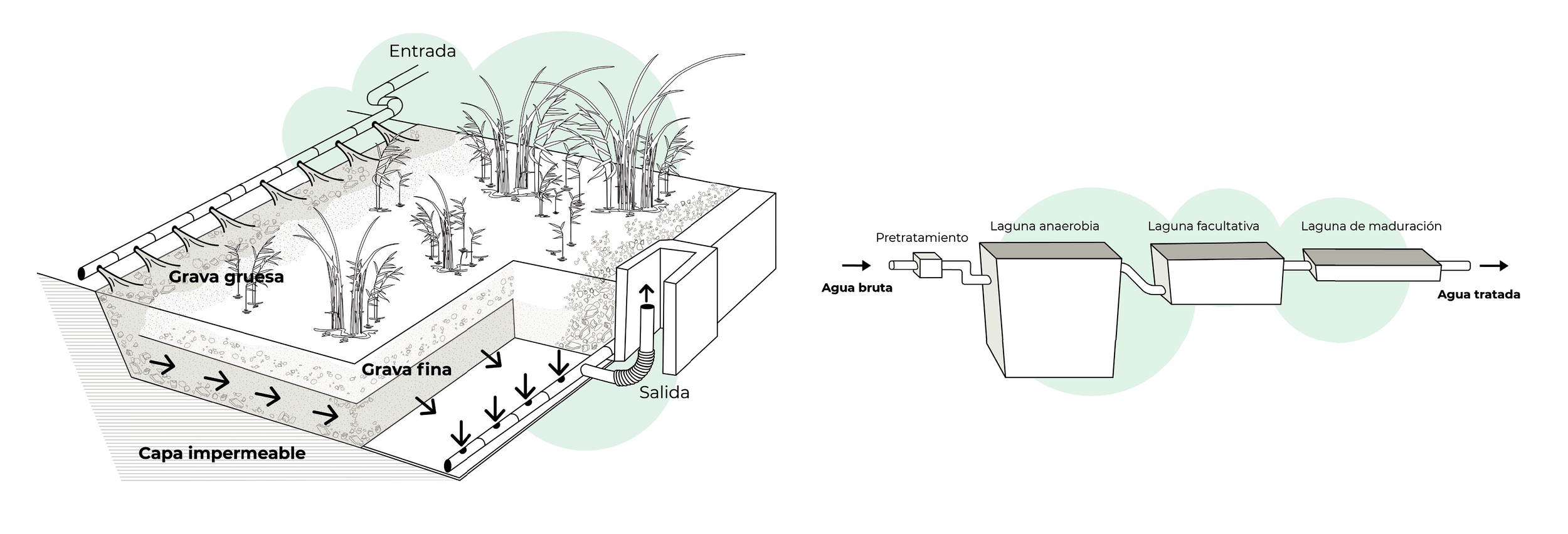 Entrada

Grava gruesa

Grava fina

Salida

Capa impermeable

Pretratamiento

Laguna anaerobia

Laguna facultativa

Laguna de maduración

Agua bruta

Agua tratada