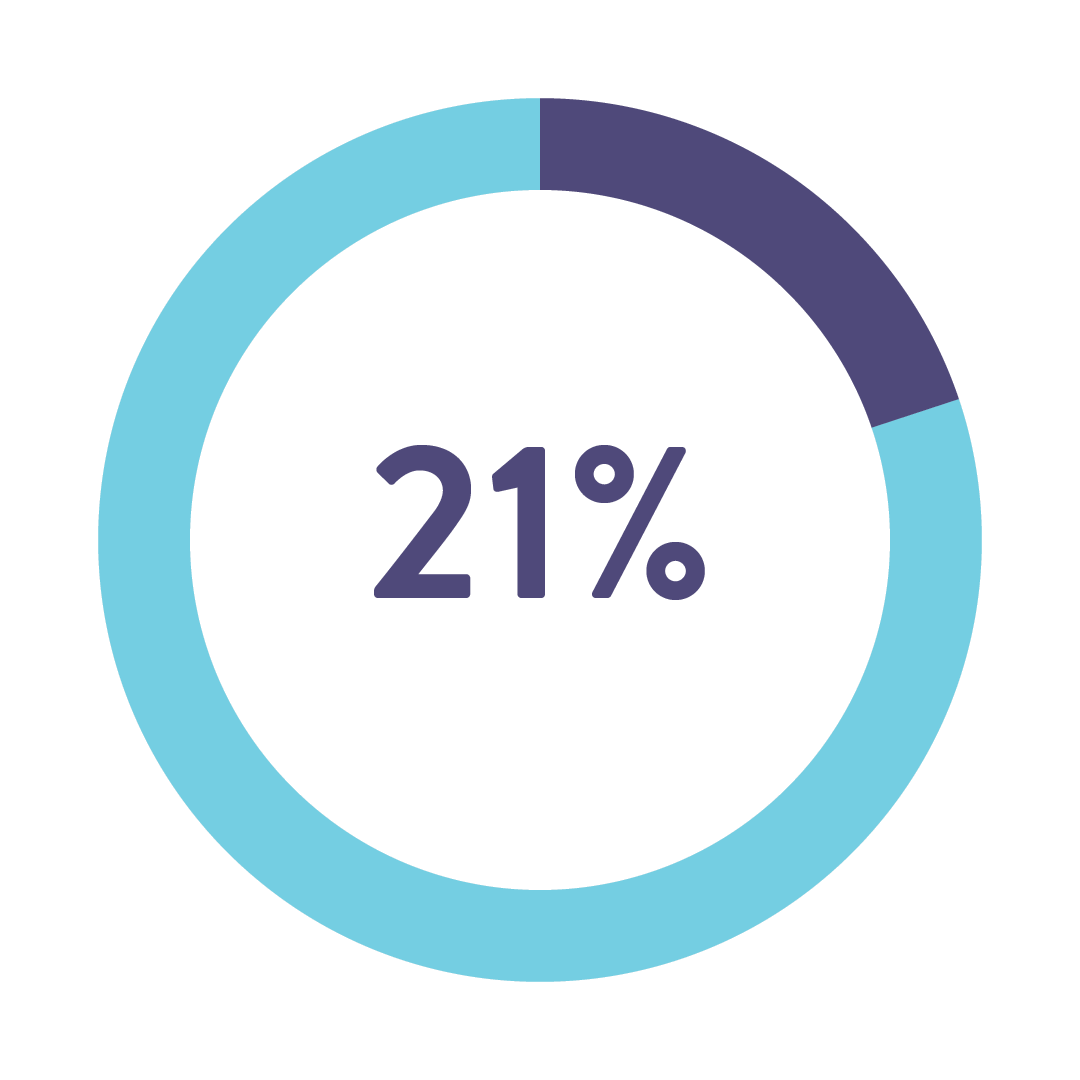 21%