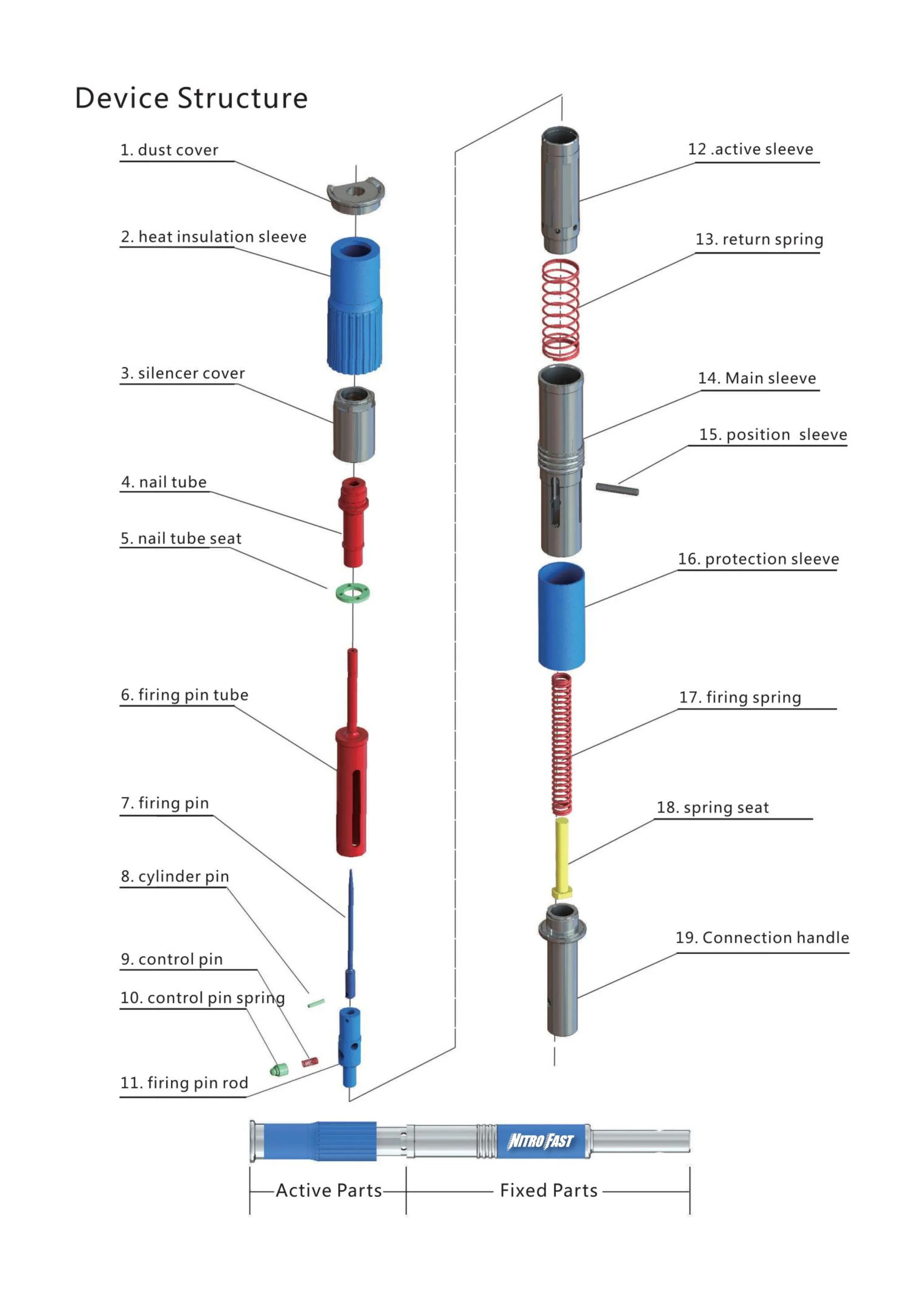 Device Structure

1. dust cover

2. heat insulation sleeve

3. silencer cover

4. nail tube

5. nail tube seat

6. firing pin tube

7. firing pin

8. cylinder pin

9. control pin

10. control pin spring

11. firing pin rod

12 .active sleeve

13. return spring

14. Main sleeve

15. position sleeve

16. protection sleeve

17. firing spring

18. spring seat

19. Connection handle

NITRO FAST

Active Parts

Fixed Parts