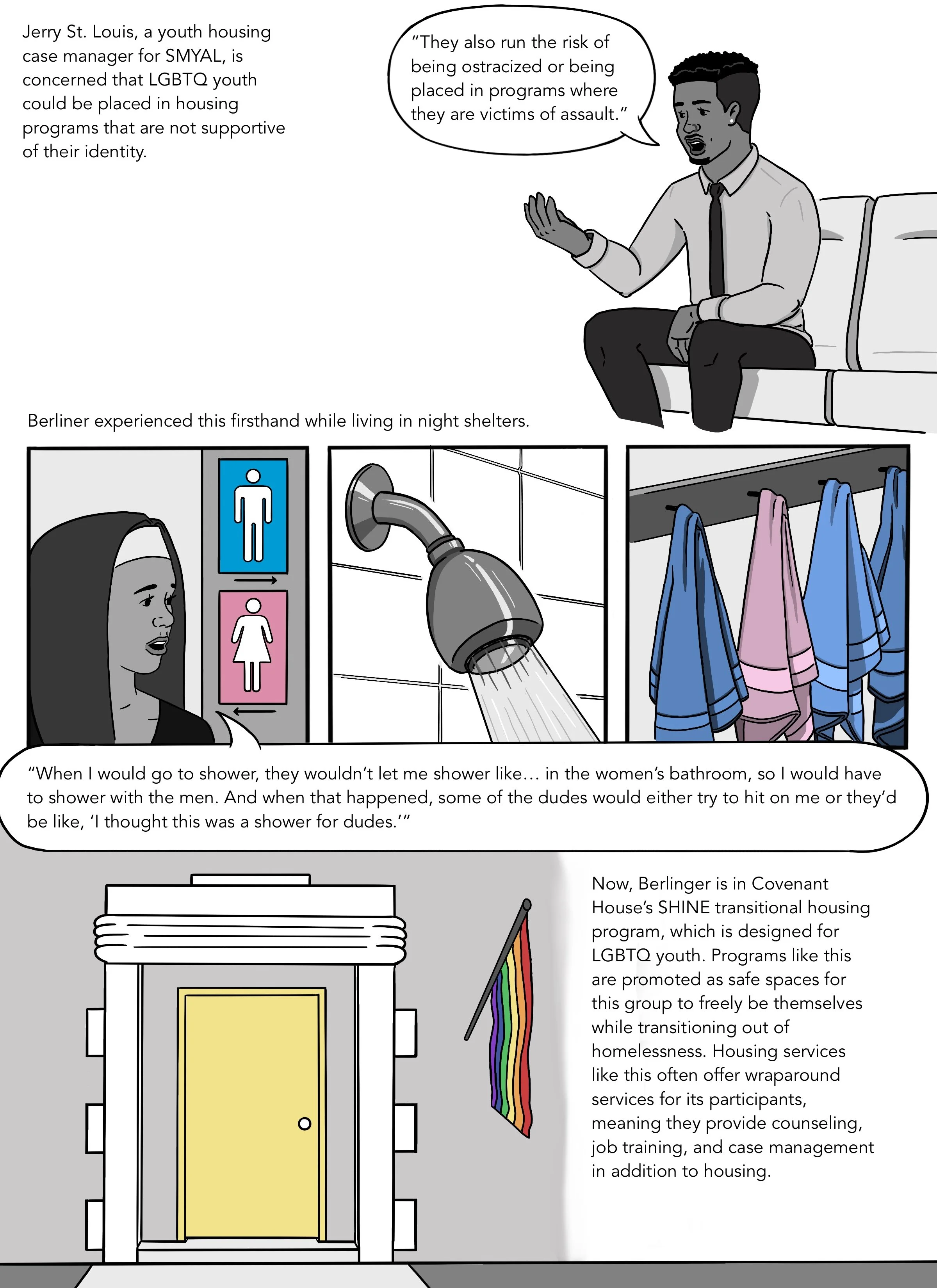 Jerry St. Louis, a youth housing case manager for SMYAL, is concerned that LGBTQ youth could be placed in housing programs that are not supportive of their identity.

"They also run the risk of being ostracized or being placed in programs where they are victims of assault."

Berliner experienced this firsthand while living in night shelters.

"When I would go to shower, they wouldn't let me shower like… in the women's bathroom, so I would have to shower with the men. And when that happened, some of the dudes would either try to hit on me or they'd be like, 'I thought this was a shower for dudes.'"

Now, Berlinger is in Covenant House's SHINE transitional housing program, which is designed for LGBTQ youth. Programs like this are promoted as safe spaces for this group to freely be themselves while transitioning out of homelessness. Housing services like this often offer wraparound services for its participants, meaning they provide counseling, job training, and case management in addition to housing.