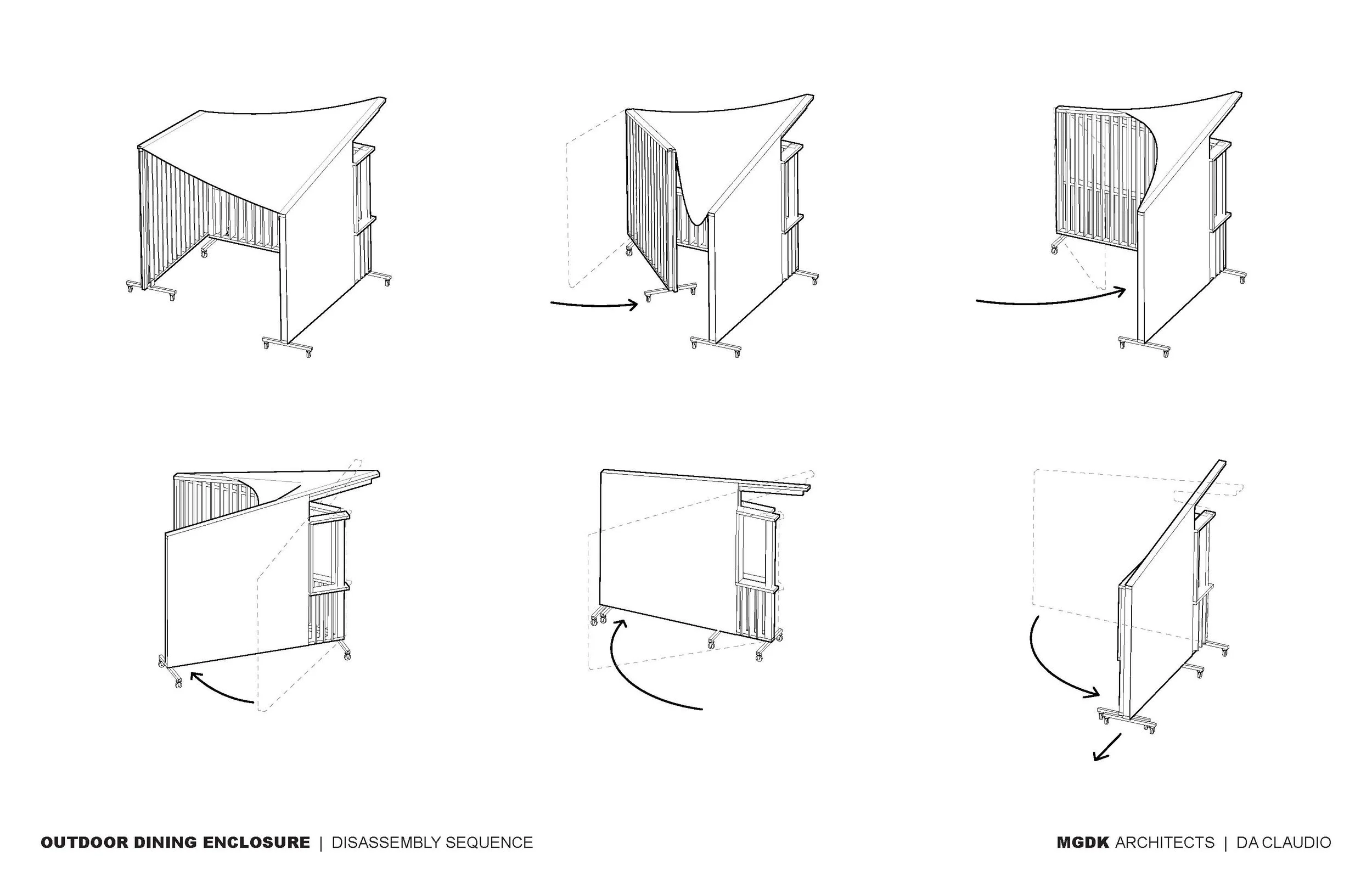 OUTDOOR DINING ENCLOSURE | DISASSEMBLY SEQUENCE

MGDK ARCHITECTS | DA CLAUDIO