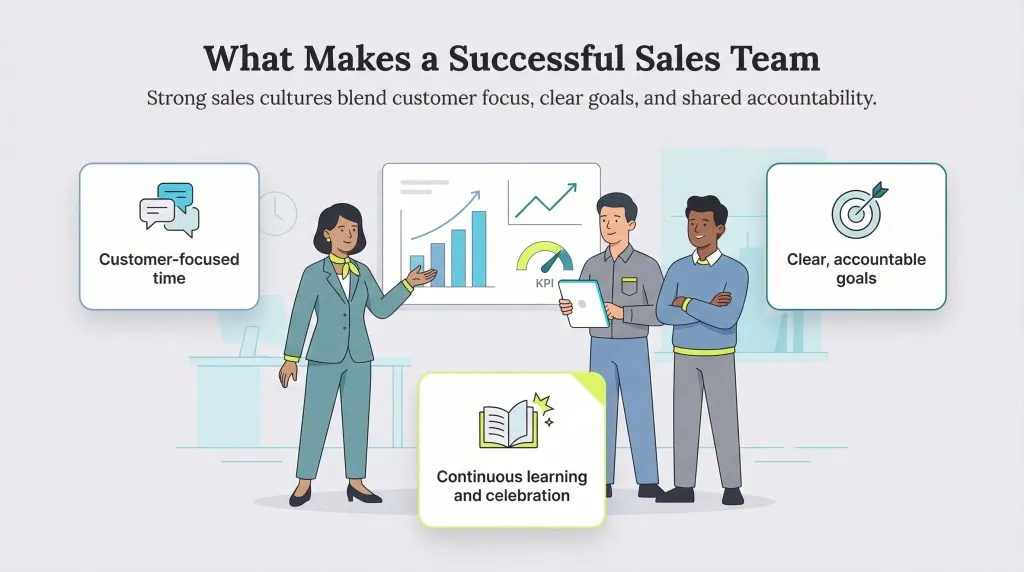 What Makes a Successful Sales Team

Strong sales cultures blend customer focus, clear goals, and shared accountability.

Customer-focused time

KPI

Clear, accountable goals

Continuous learning and celebration