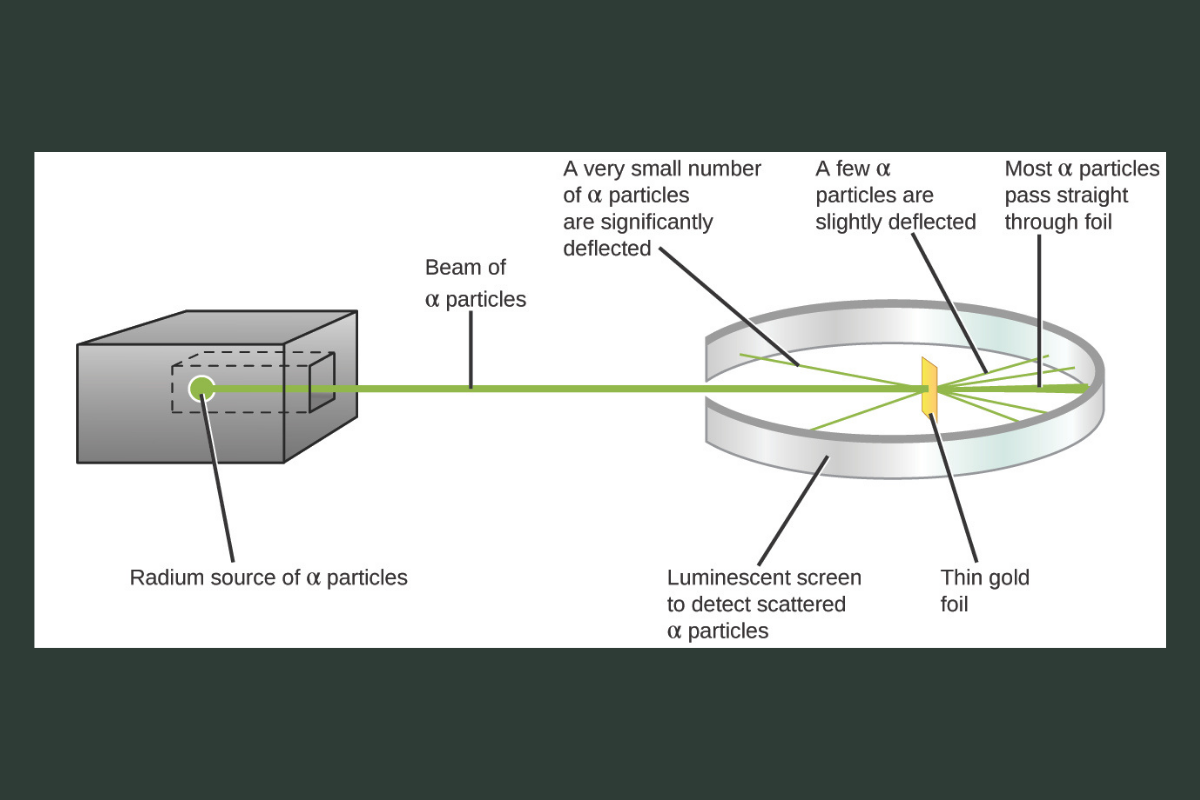 A very small number of α particles are significantly deflected

A few α particles are slightly deflected

Most α particles pass straight through foil

Beam of α particles

Radium source of α particles

Luminescent screen to detect scattered α particles

Thin gold foil