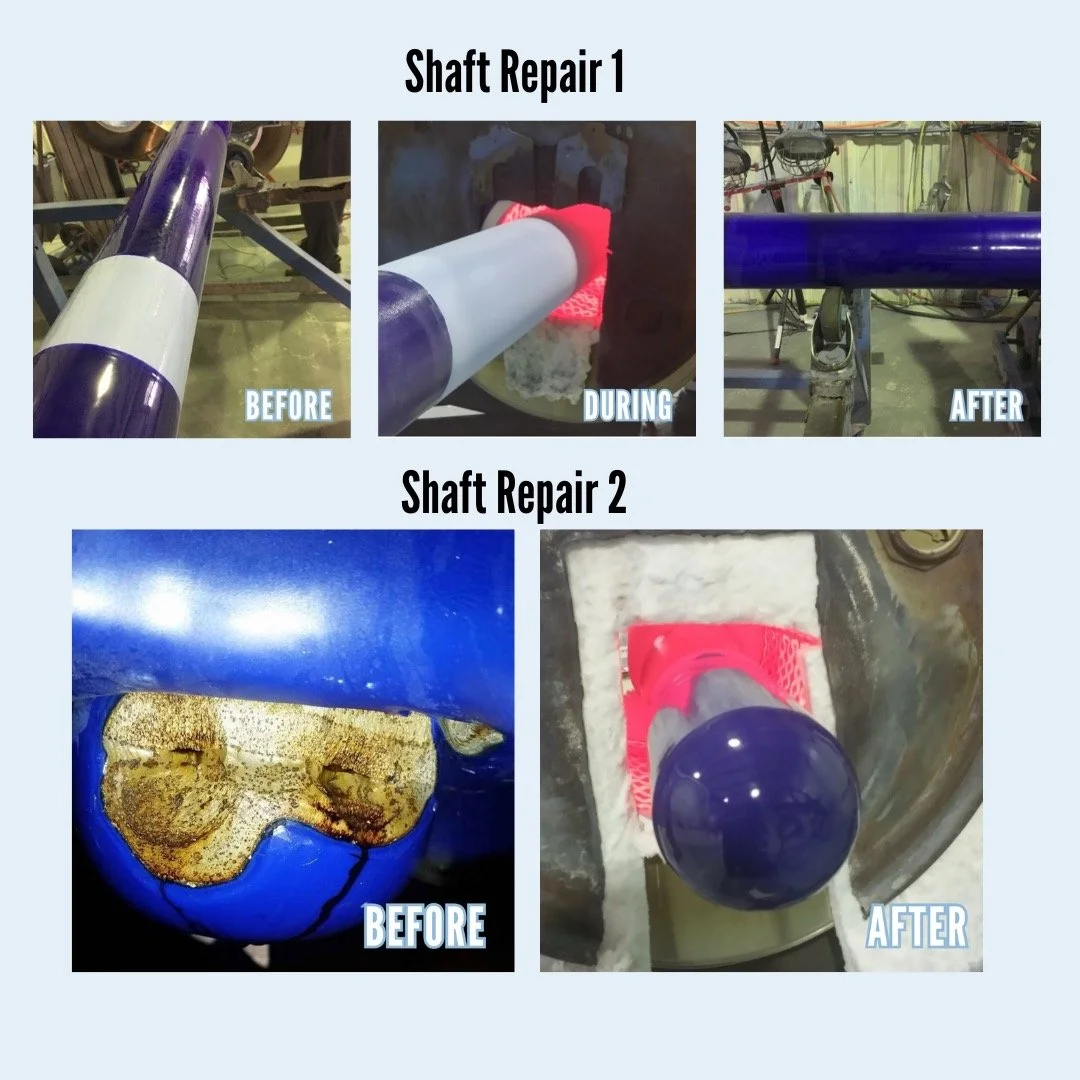 Shaft Repair 1

BEFORE

DURING

AFTER

Shaft Repair 2

BEFORE

AFTER