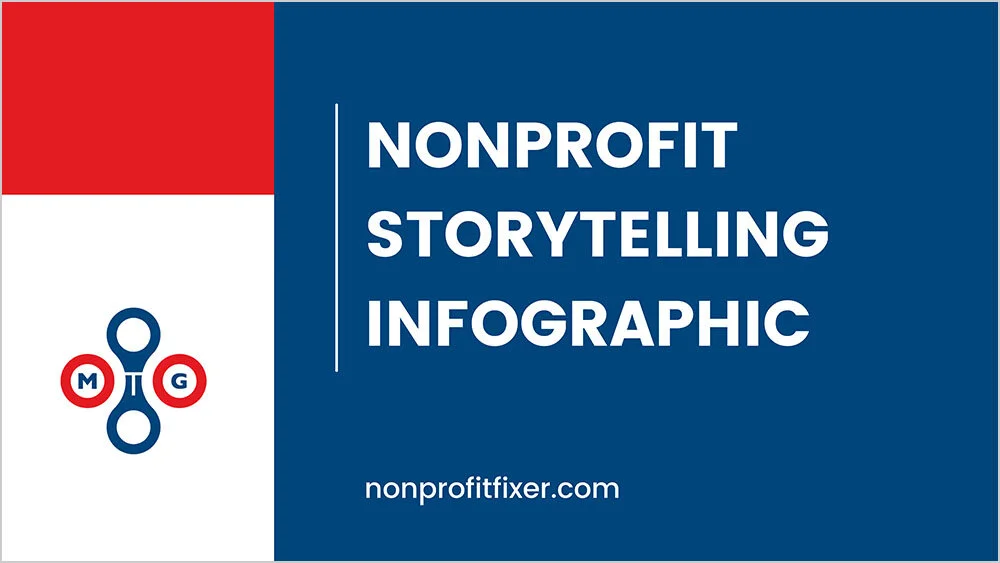 M G

NONPROFIT STORYTELLING INFOGRAPHIC

nonprofitfixer.com