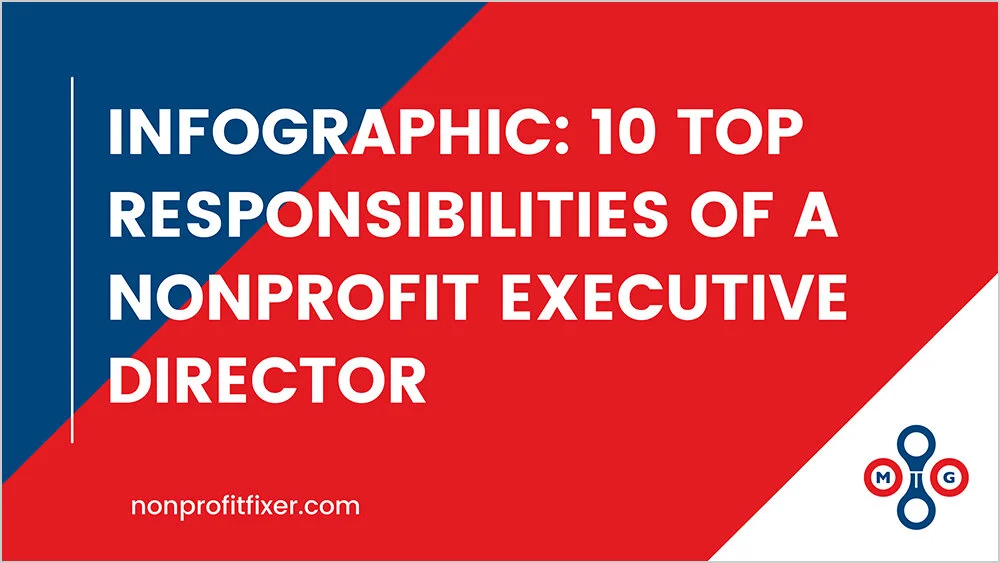 INFOGRAPHIC: 10 TOP RESPONSIBILITIES OF A NONPROFIT EXECUTIVE DIRECTOR

nonprofitfixer.com

M G