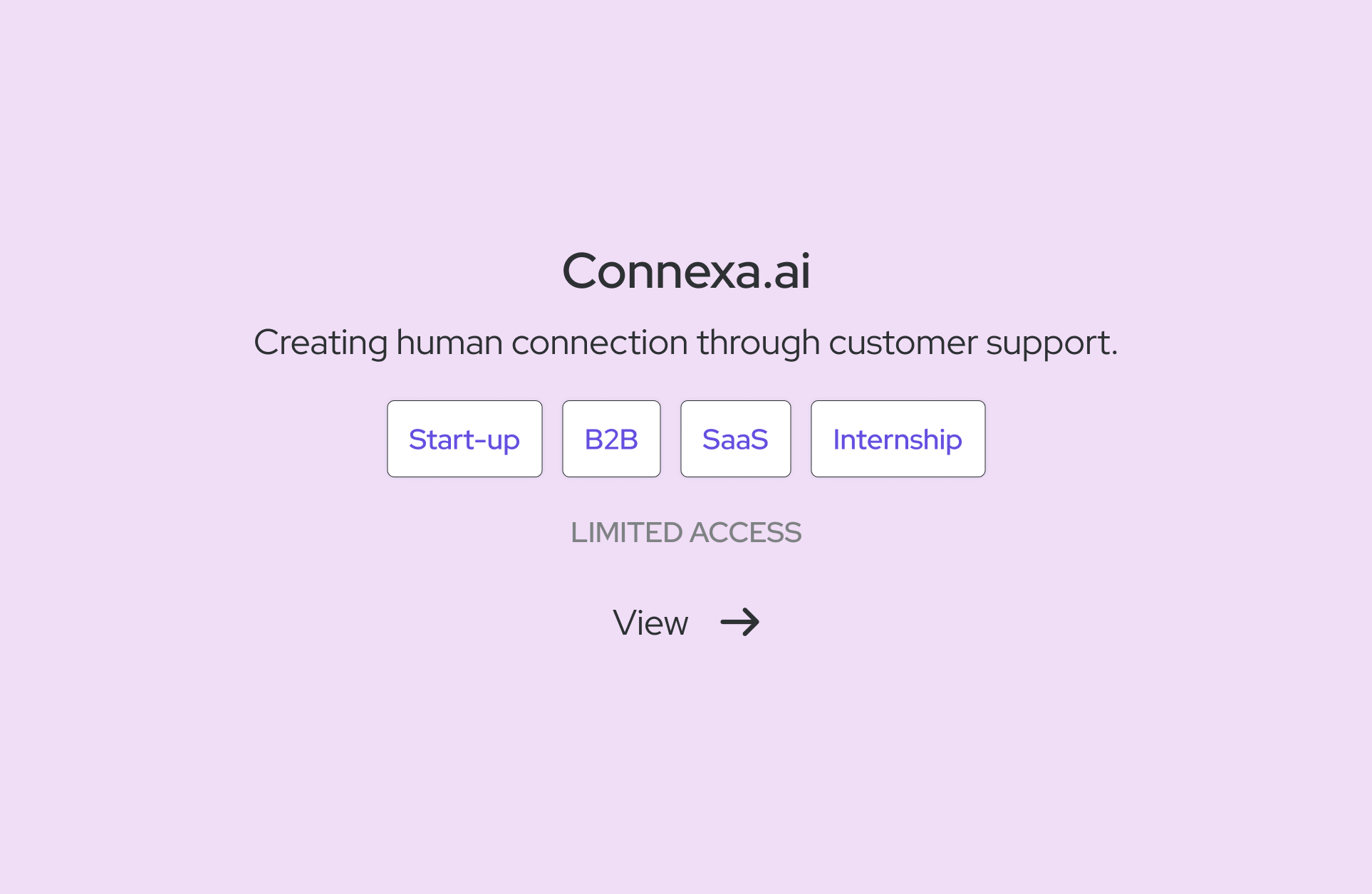 Connexa.ai

Creating human connection through customer support.

Start-up B2B SaaS Internship

LIMITED ACCESS

View →