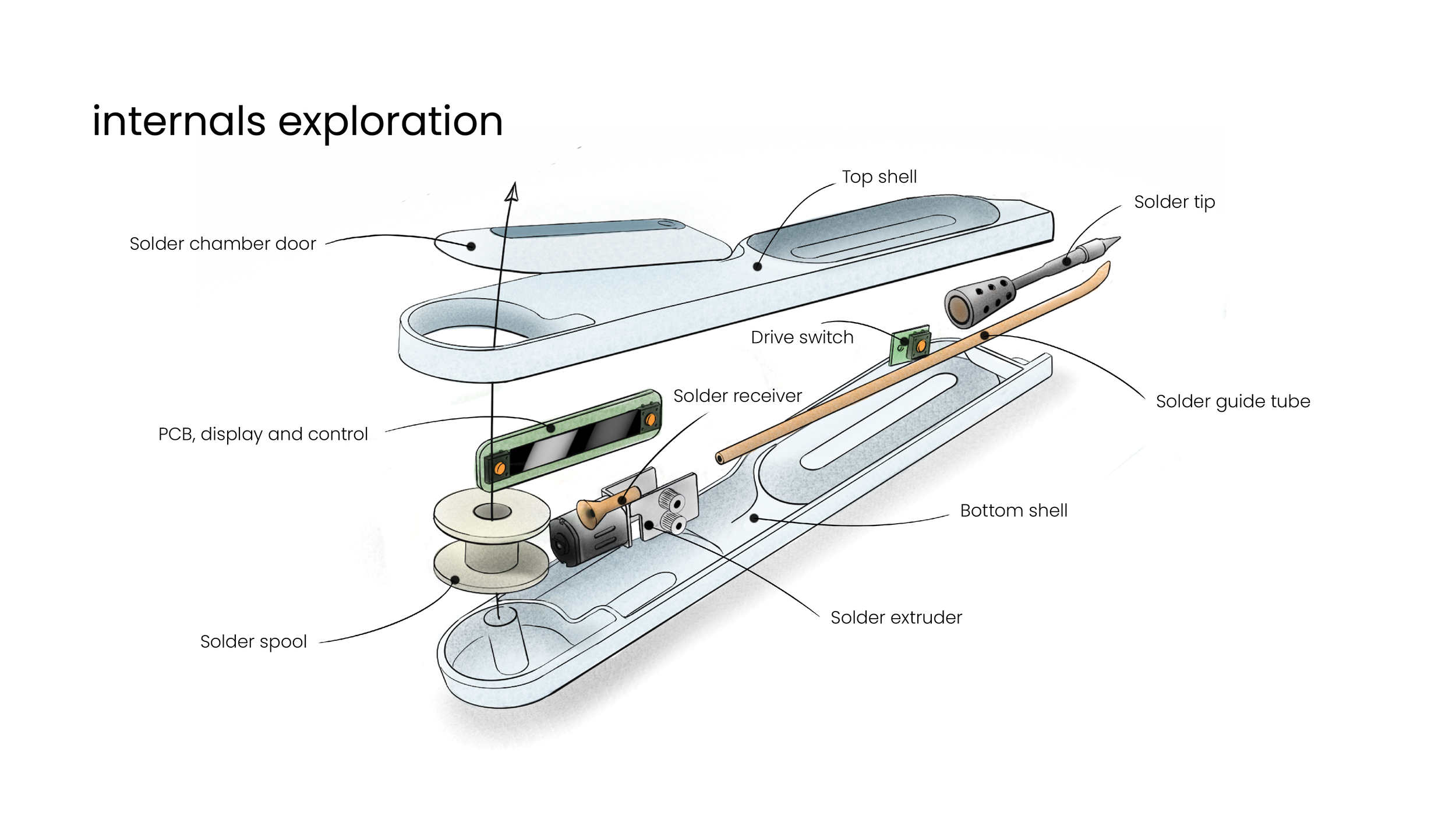 internals exploration

Top shell

Solder tip

Solder chamber door

Drive switch

Solder receiver

Solder guide tube

PCB, display and control

Bottom shell

Solder extruder

Solder spool