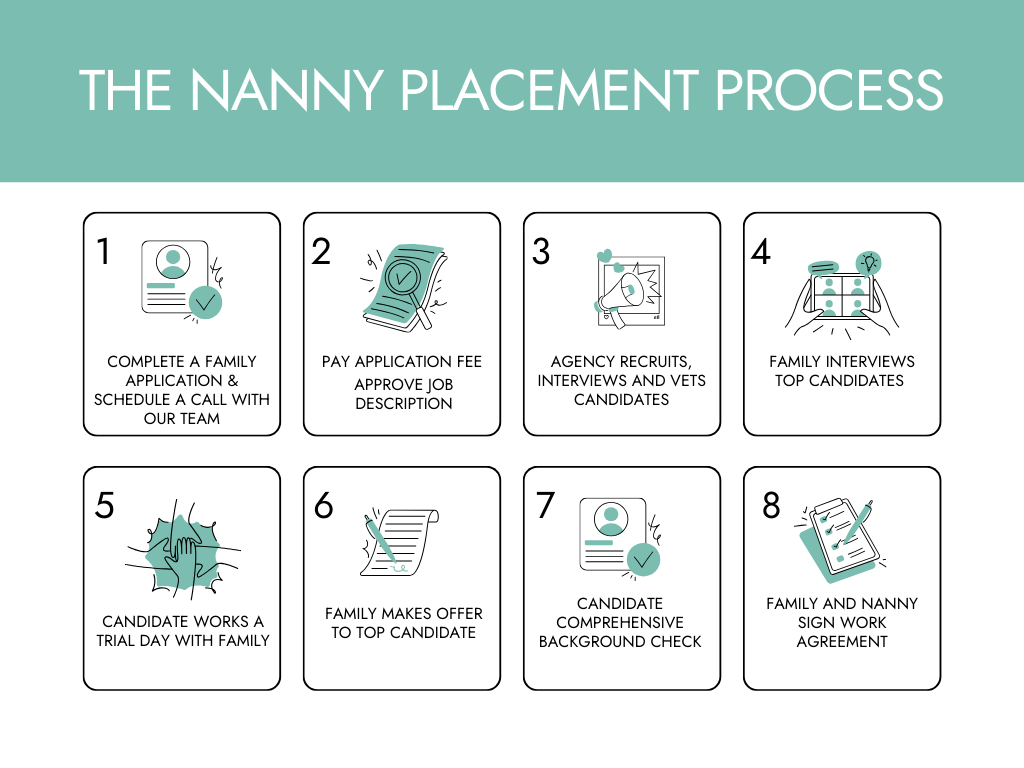 THE NANNY PLACEMENT PROCESS

1
COMPLETE A FAMILY APPLICATION & SCHEDULE A CALL WITH OUR TEAM

2
PAY APPLICATION FEE
APPROVE JOB DESCRIPTION

3
AGENCY RECRUITS, INTERVIEWS AND VETS CANDIDATES

4
FAMILY INTERVIEWS TOP CANDIDATES

5
CANDIDATE WORKS A TRIAL DAY WITH FAMILY

6
FAMILY MAKES OFFER TO TOP CANDIDATE

7
CANDIDATE COMPREHENSIVE BACKGROUND CHECK

8
FAMILY AND NANNY SIGN WORK AGREEMENT