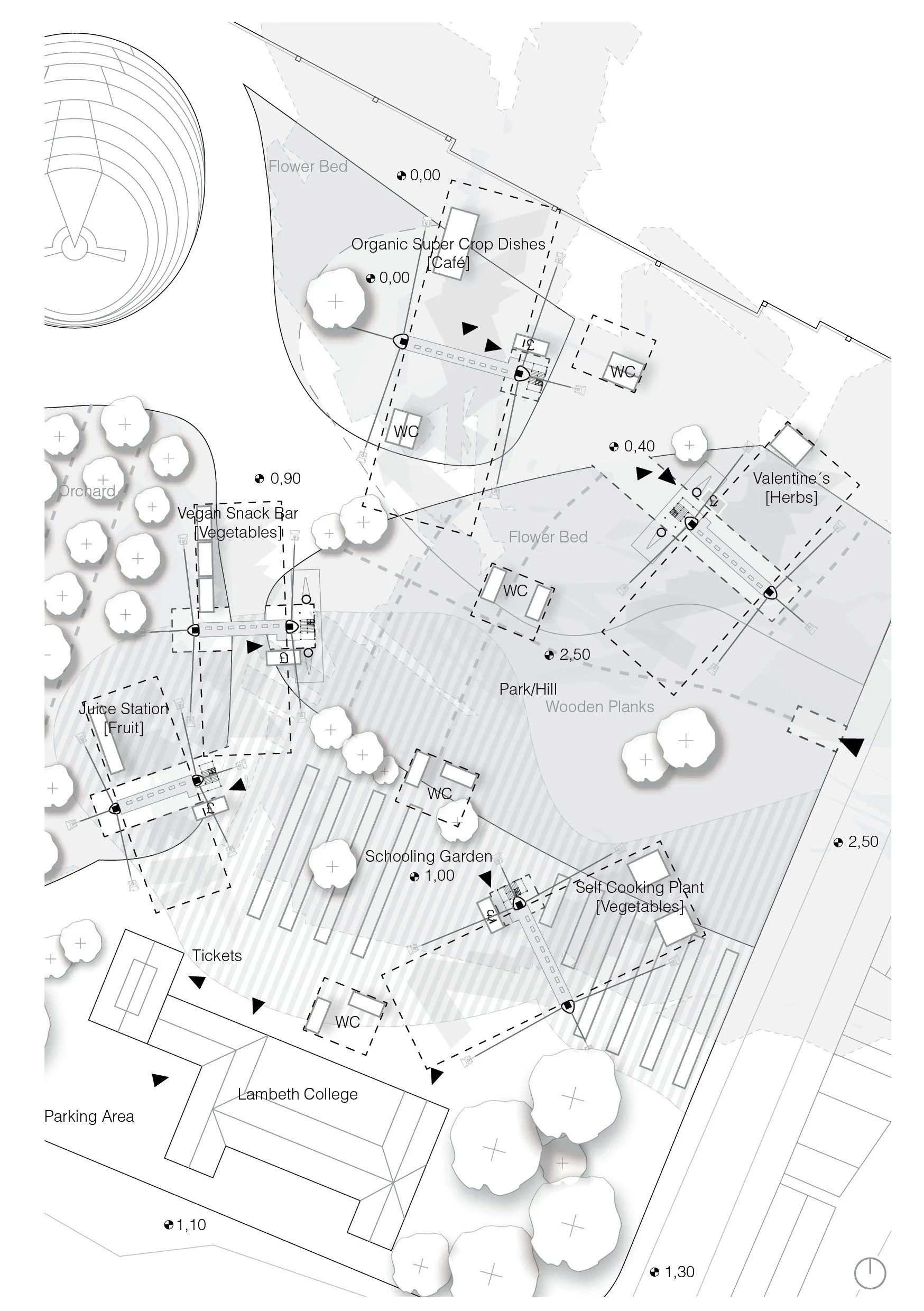 Flower Bed

0,00

Organic Super Crop Dishes [Café]

0,00

£

WC

WC

0,40

Valentine´s [Herbs]

£

Orchard

0,90

Vegan Snack Bar [Vegetables]

Flower Bed

WC

£

2,50

Park/Hill

Wooden Planks

Juice Station [Fruit]

£

WC

2,50

Schooling Garden

1,00

Self Cooking Plant [Vegetables]

£

Tickets

WC

Lambeth College

Parking Area

1,10

1,30