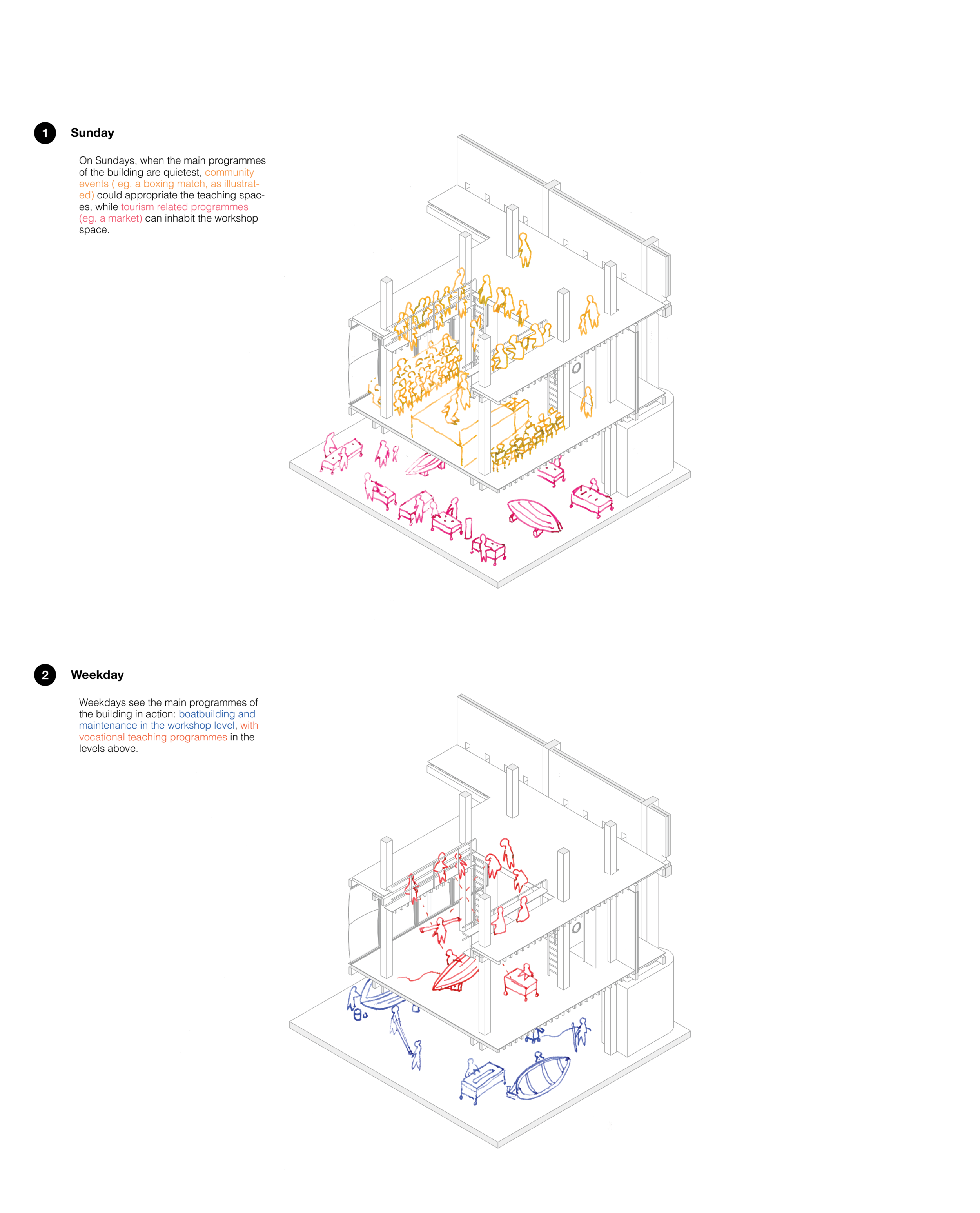 1 Sunday

On Sundays, when the main programmes of the building are quietest, community events ( eg. a boxing match, as illustrated) could appropriate the teaching spaces, while tourism related programmes (eg. a market) can inhabit the workshop space.

2 Weekday

Weekdays see the main programmes of the building in action: boatbuilding and maintenance in the workshop level, with vocational teaching programmes in the levels above.